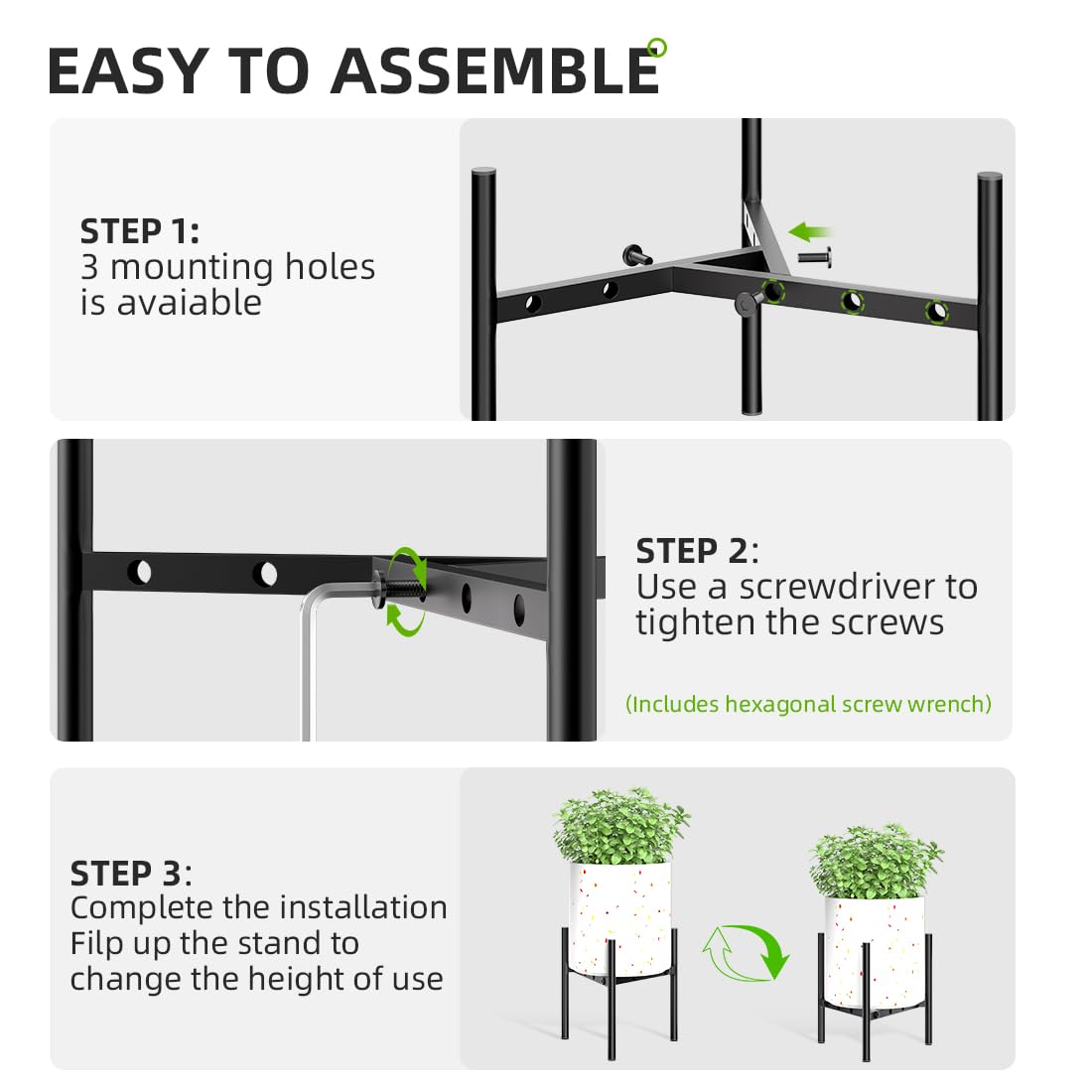 EASY TO ASSEMBLE

STEP 1:
3 mounting holes is avaiable

STEP 2:
Use a screwdriver to tighten the screws

(Includes hexagonal screw wrench)

STEP 3:
Complete the installation Filp up the stand to change the height of use