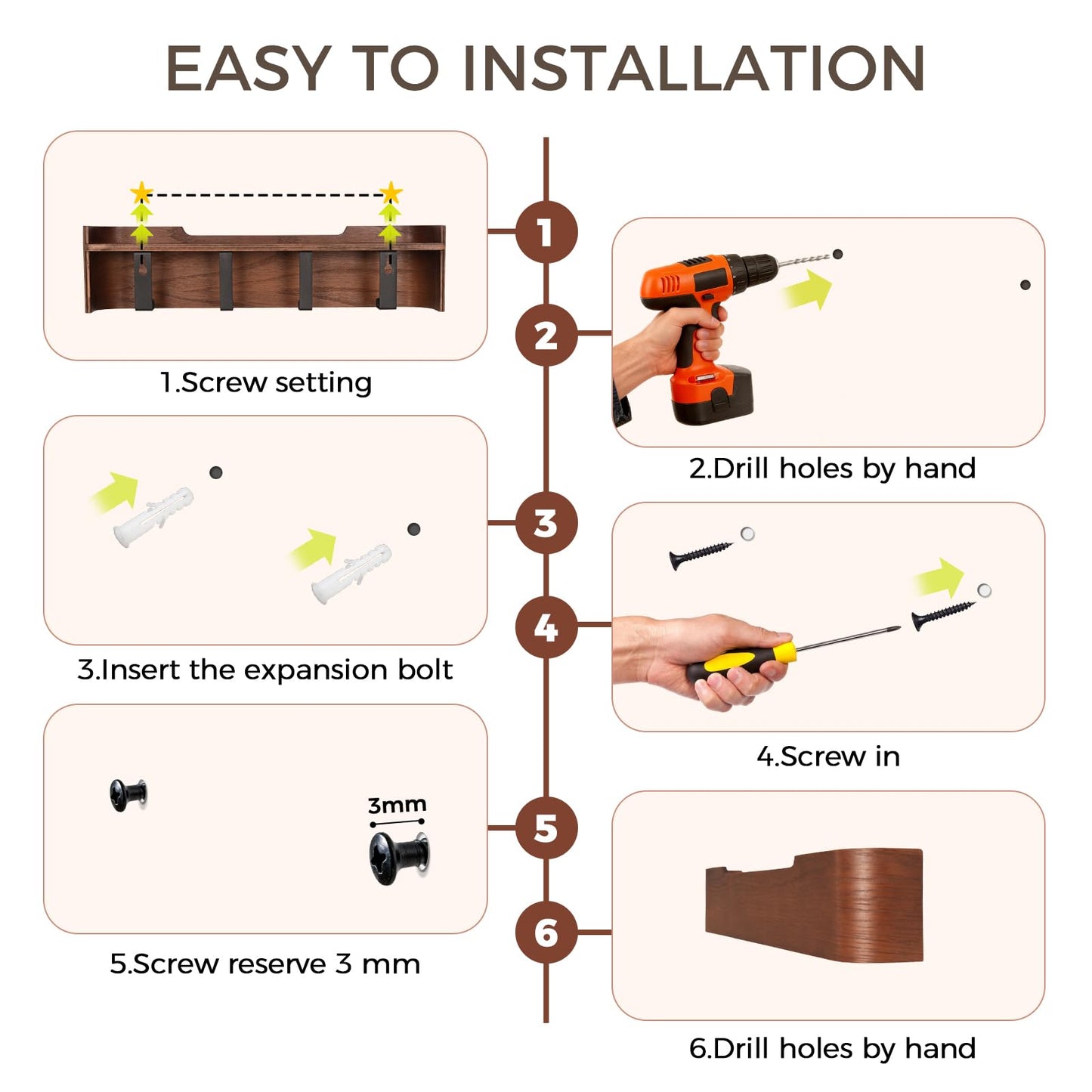 EASY TO INSTALLATION

1

1.Screw setting

2

2.Drill holes by hand

3

3.Insert the expansion bolt

4

4.Screw in

5

3mm

5.Screw reserve 3 mm

6

6.Drill holes by hand