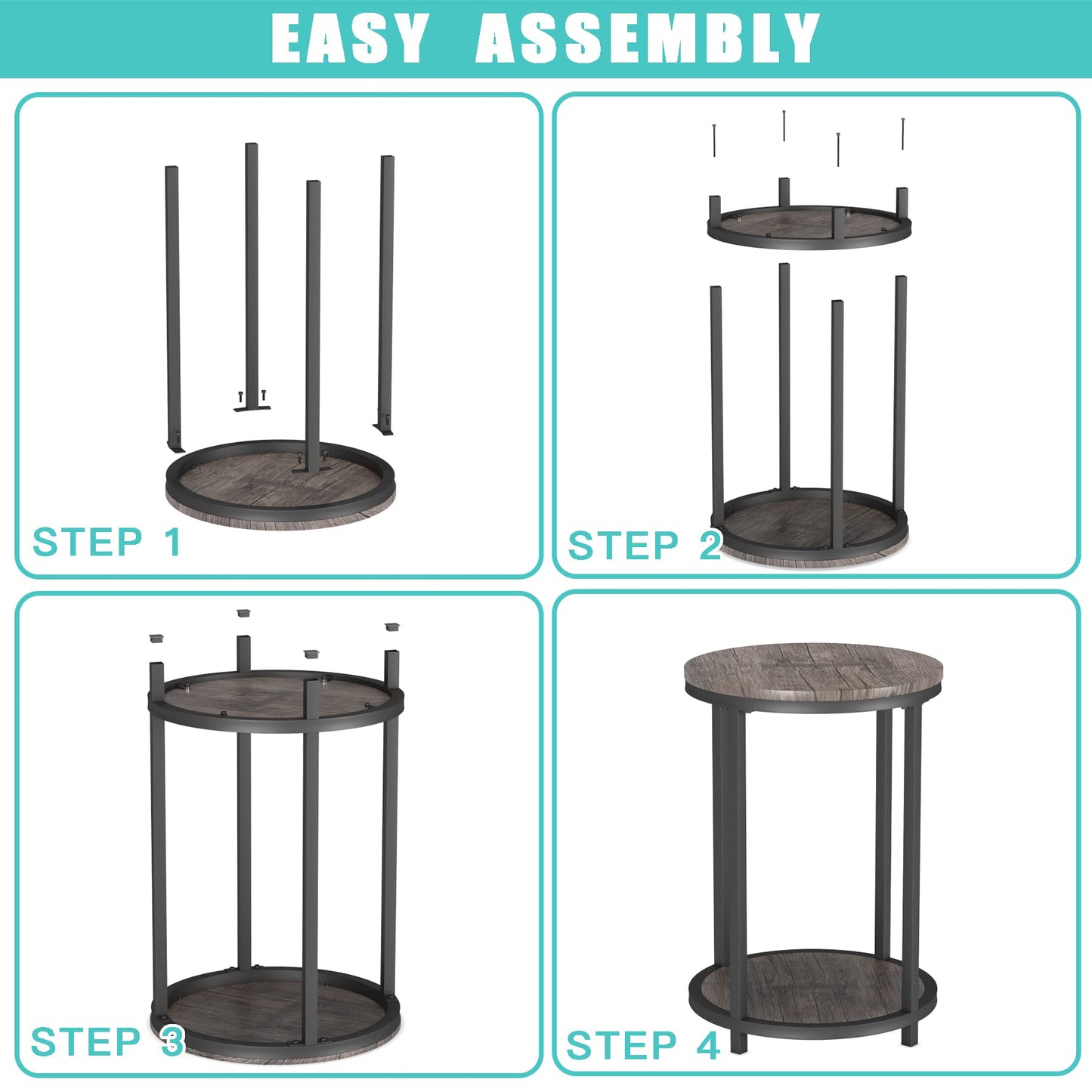 EASY ASSEMBLY

STEP 1

STEP 2

STEP 3

STEP 4