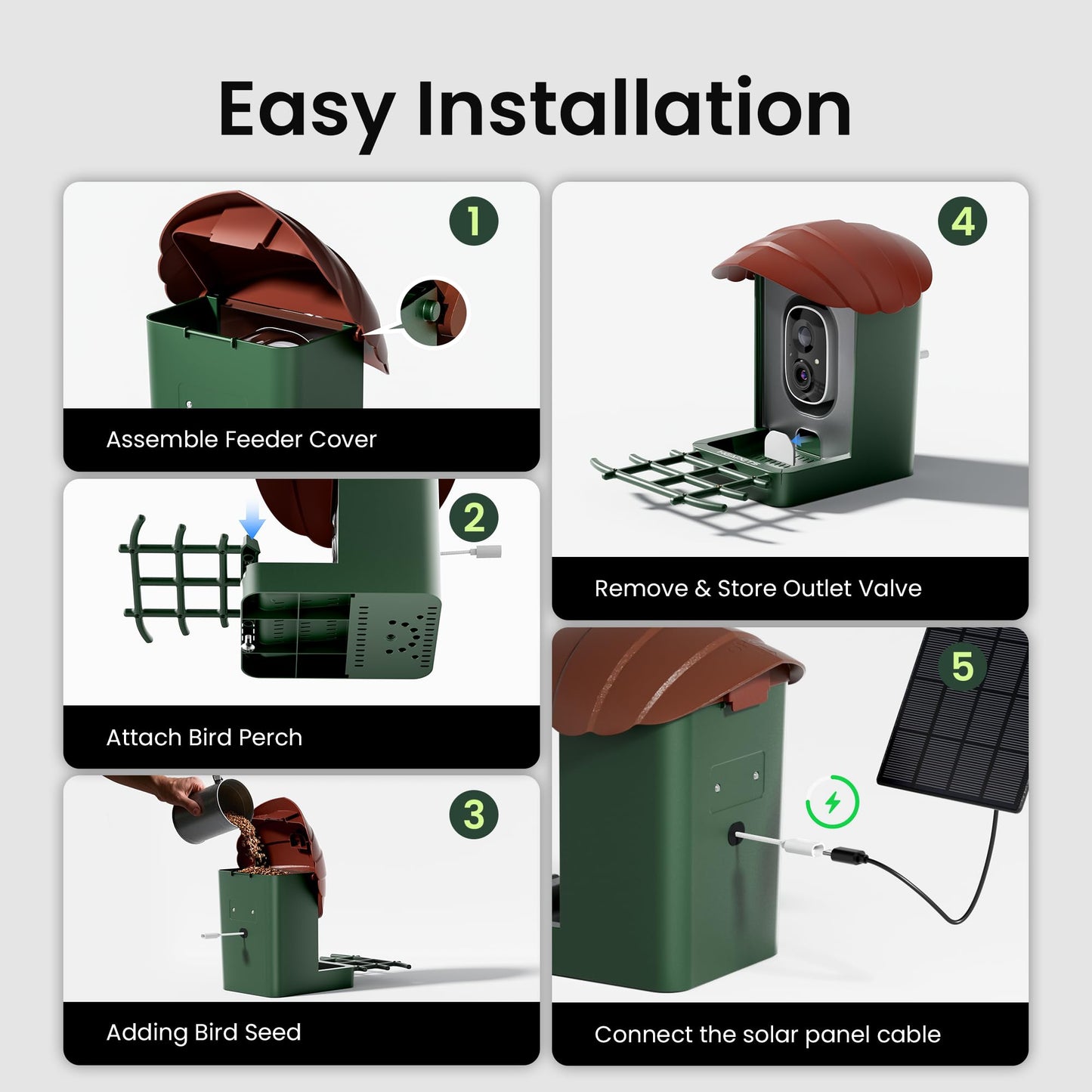 Easy Installation

1

Assemble Feeder Cover

2

Attach Bird Perch

3

Adding Bird Seed

4

Remove & Store Outlet Valve

5

Connect the solar panel cable