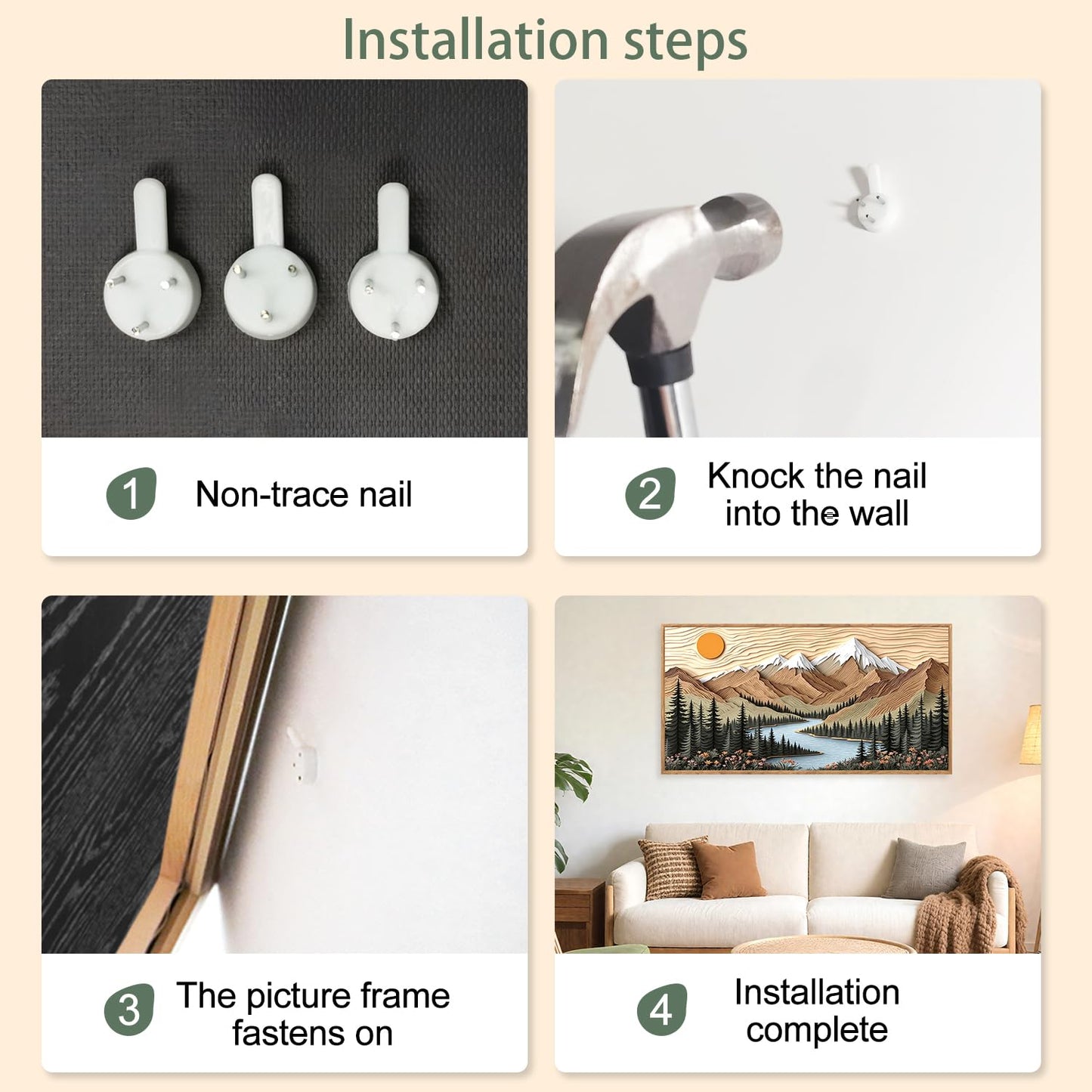 Installation steps

1 Non-trace nail

2 Knock the nail into the wall

3 The picture frame fastens on

4 Installation complete