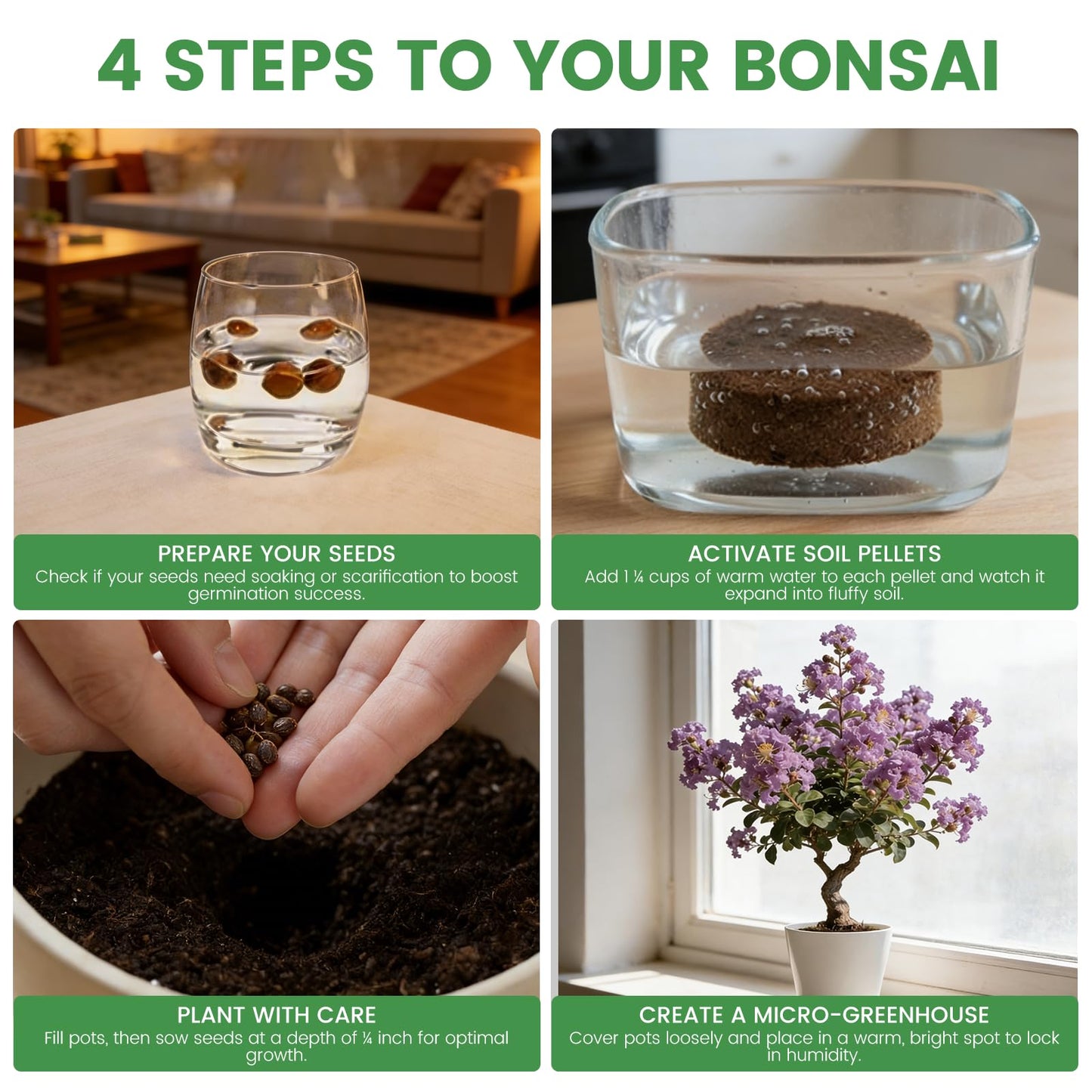 4 STEPS TO YOUR BONSAI

PREPARE YOUR SEEDS
Check if your seeds need soaking or scarification to boost germination success.

ACTIVATE SOIL PELLETS
Add 1 ¼ cups of warm water to each pellet and watch it expand into fluffy soil.

PLANT WITH CARE
Fill pots, then sow seeds at a depth of ¼ inch for optimal growth.

CREATE A MICRO-GREENHOUSE
Cover pots loosely and place in a warm, bright spot to lock in humidity.