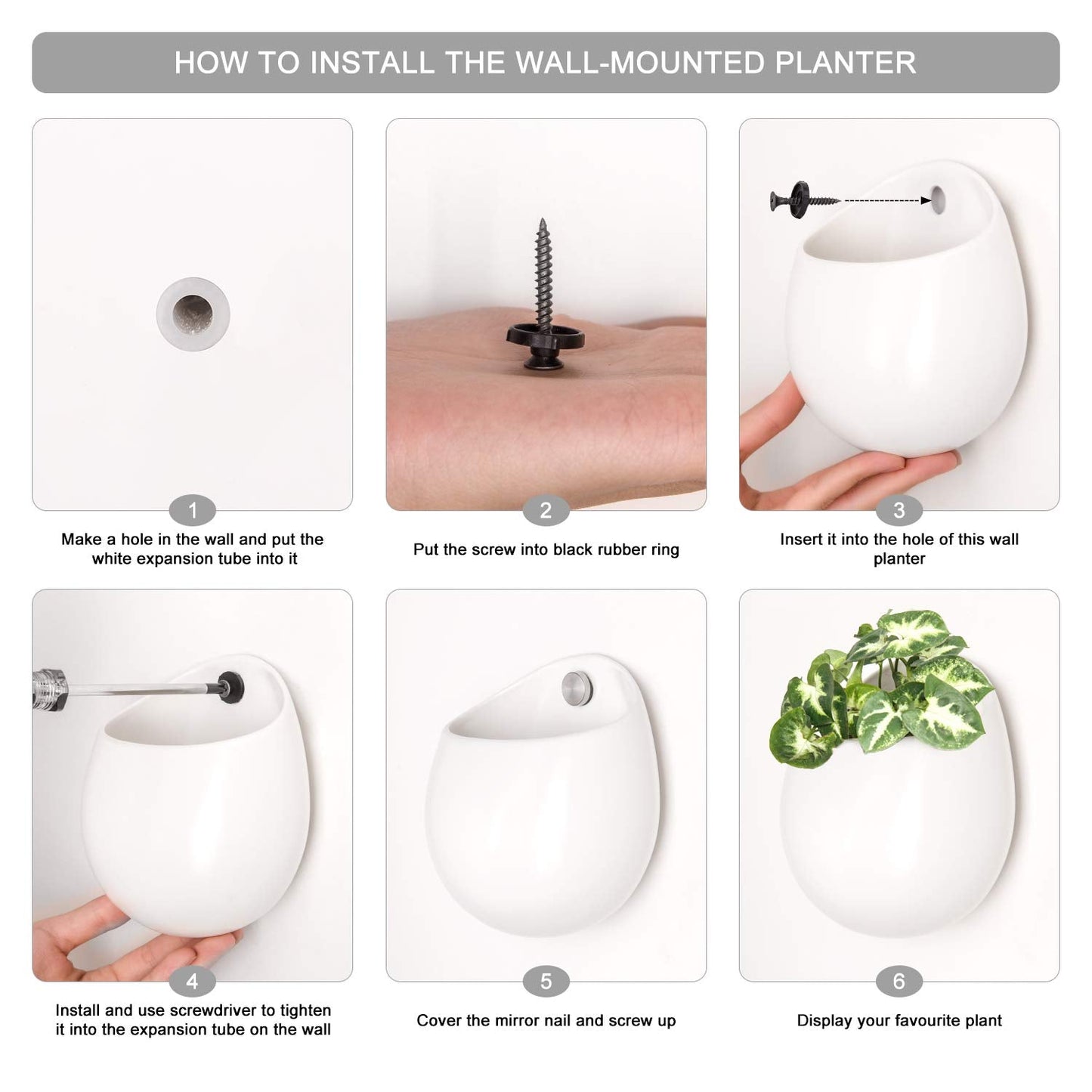 HOW TO INSTALL THE WALL-MOUNTED PLANTER

1

Make a hole in the wall and put the white expansion tube into it

2

Put the screw into black rubber ring

3

Insert it into the hole of this wall planter

4

Install and use screwdriver to tighten it into the expansion tube on the wall

5

Cover the mirror nail and screw up

6

Display your favourite plant