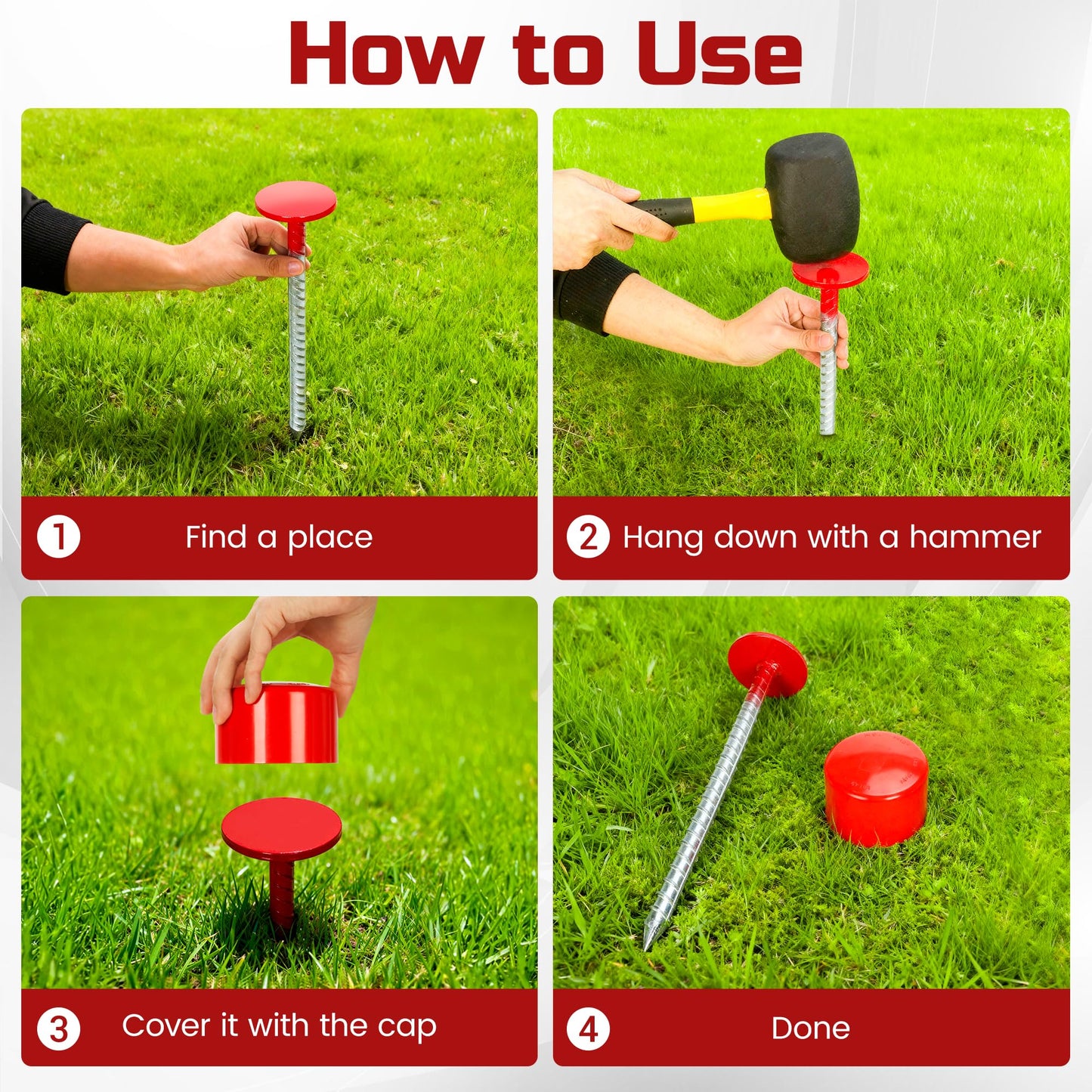 How to Use

1 Find a place

2 Hang down with a hammer

3 Cover it with the cap

4 Done