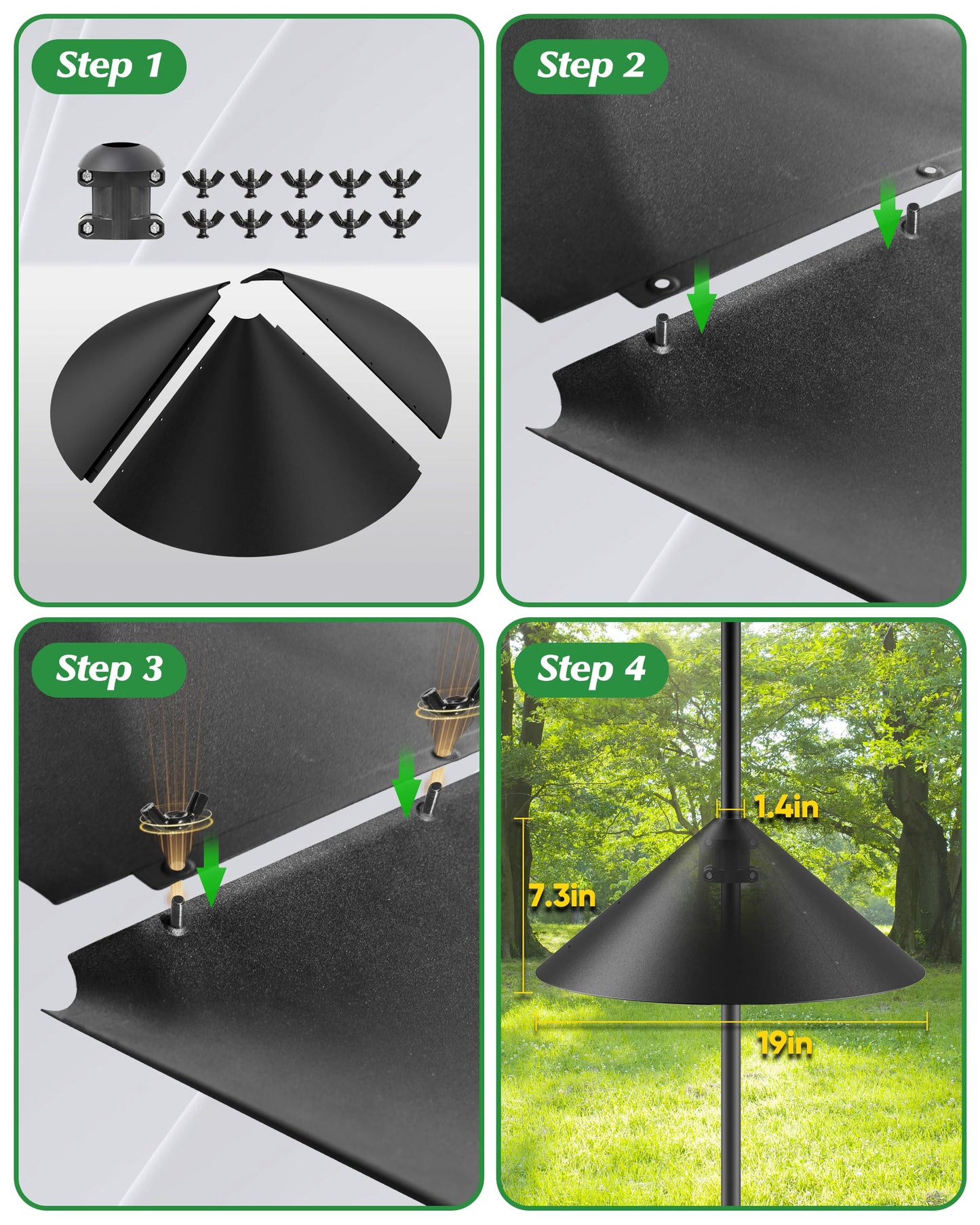 Step 1

Step 2

Step 3

Step 4

1.4in

7.3in

19in