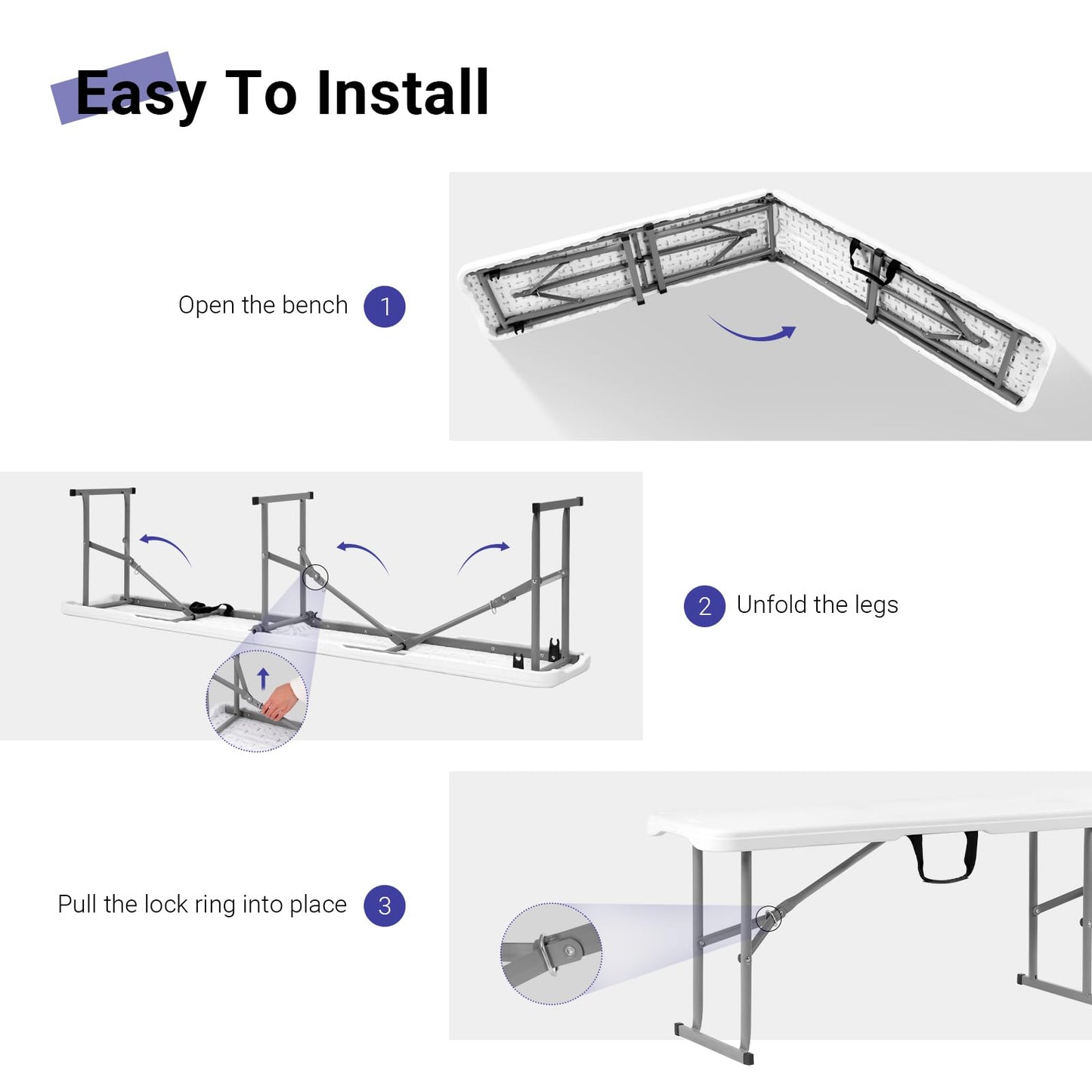 Easy To Install

Open the bench 1

2 Unfold the legs

Pull the lock ring into place 3