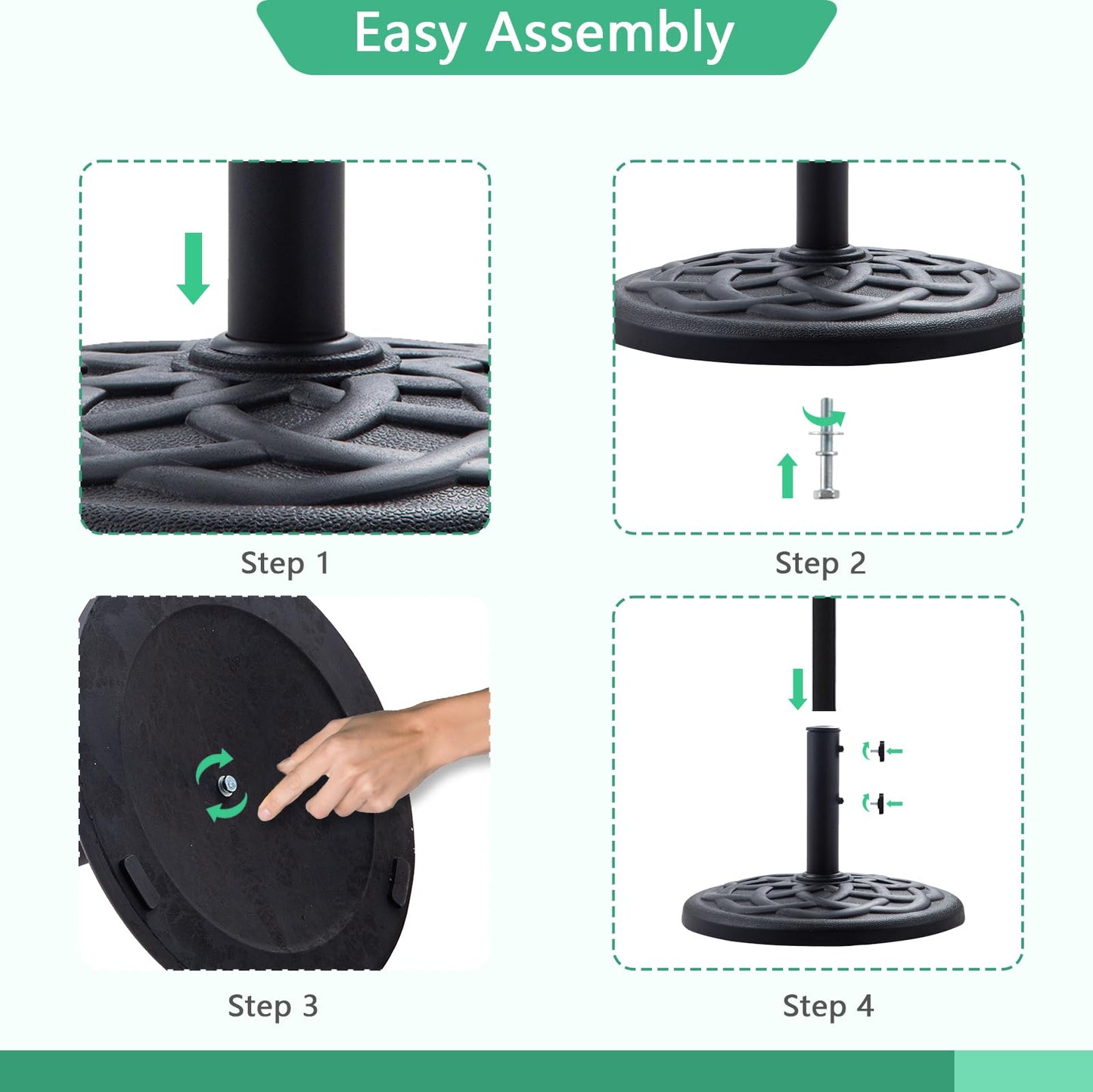 Easy Assembly

Step 1

Step 2

Step 3

Step 4