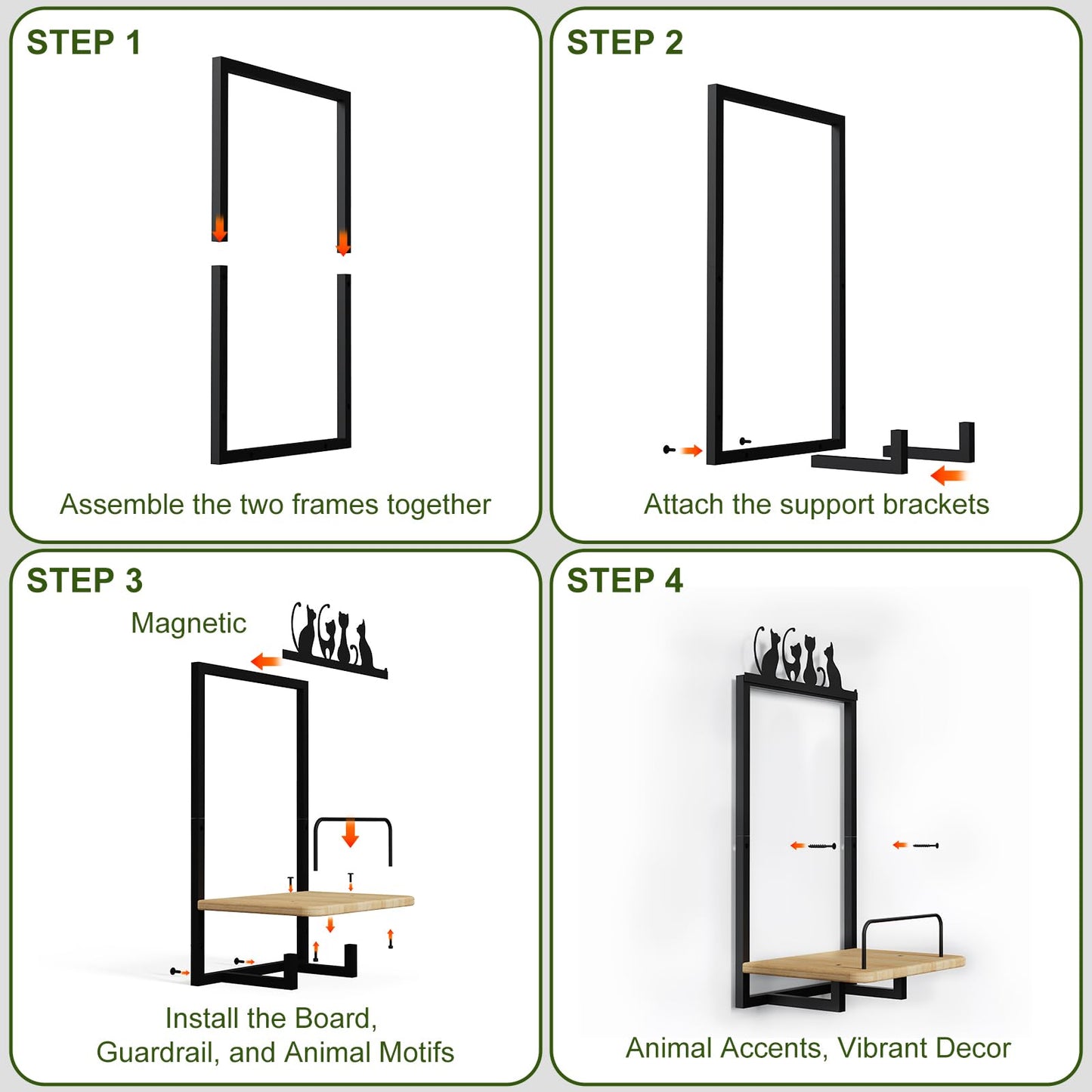 STEP 1

Assemble the two frames together

STEP 2

Attach the support brackets

STEP 3

Magnetic

Install the Board, Guardrail, and Animal Motifs

STEP 4

Animal Accents, Vibrant Decor