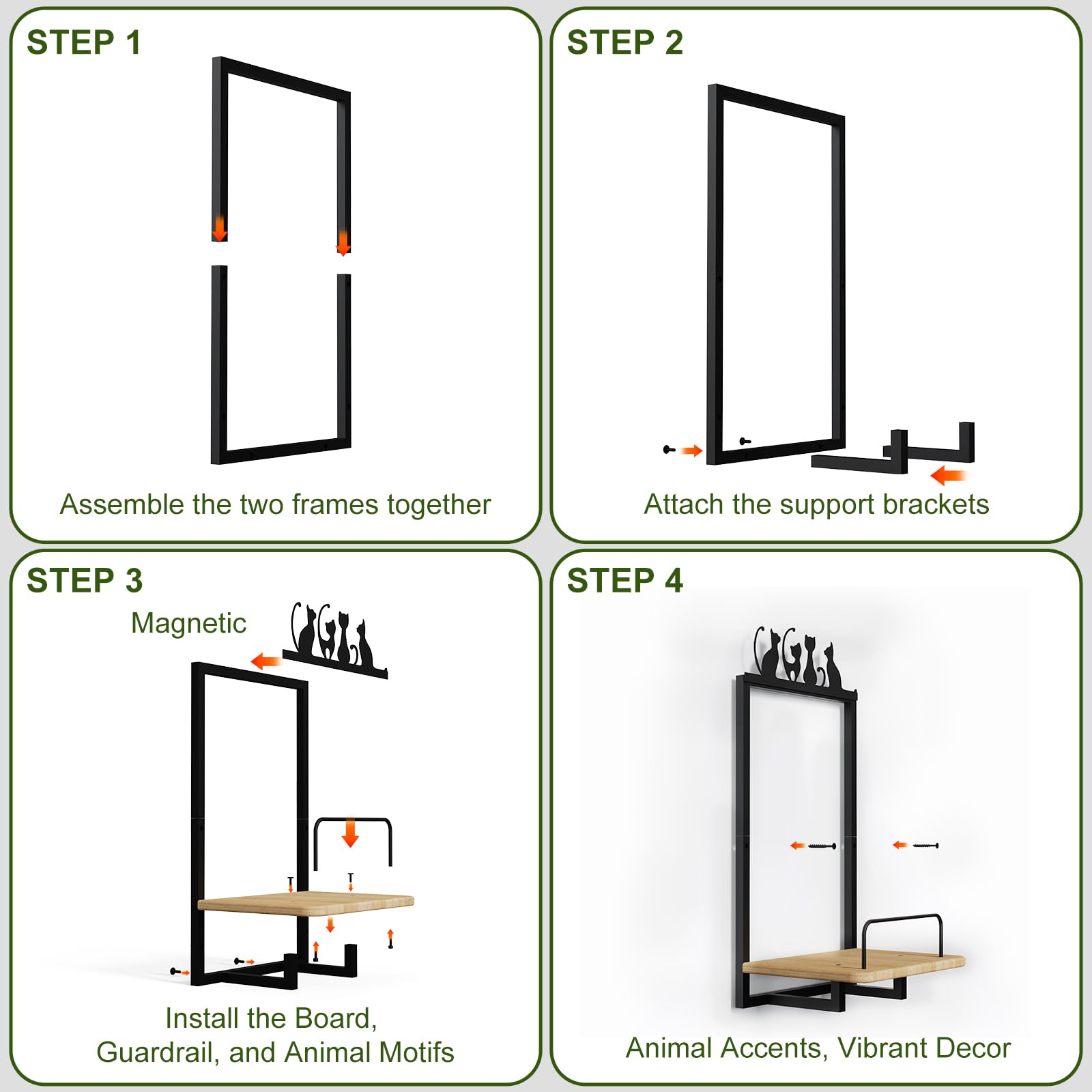 STEP 1

Assemble the two frames together

STEP 2

Attach the support brackets

STEP 3

Magnetic

Install the Board, Guardrail, and Animal Motifs

STEP 4

Animal Accents, Vibrant Decor