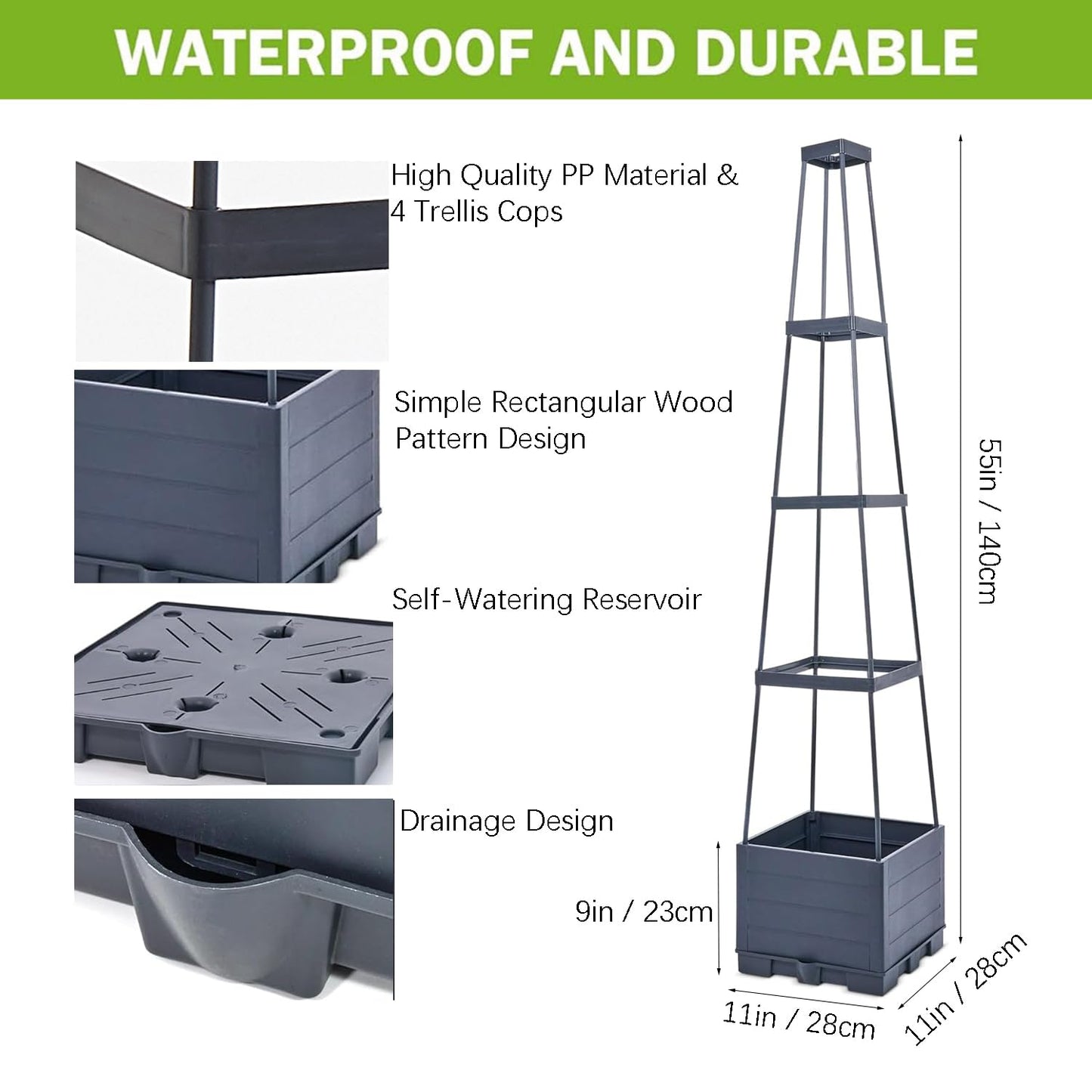 WATERPROOF AND DURABLE

High Quality PP Material & 4 Trellis Cops

Simple Rectangular Wood Pattern Design

Self-Watering Reservoir

Drainage Design

55in / 140cm

9in / 23cm

11in / 28cm

11in / 28cm