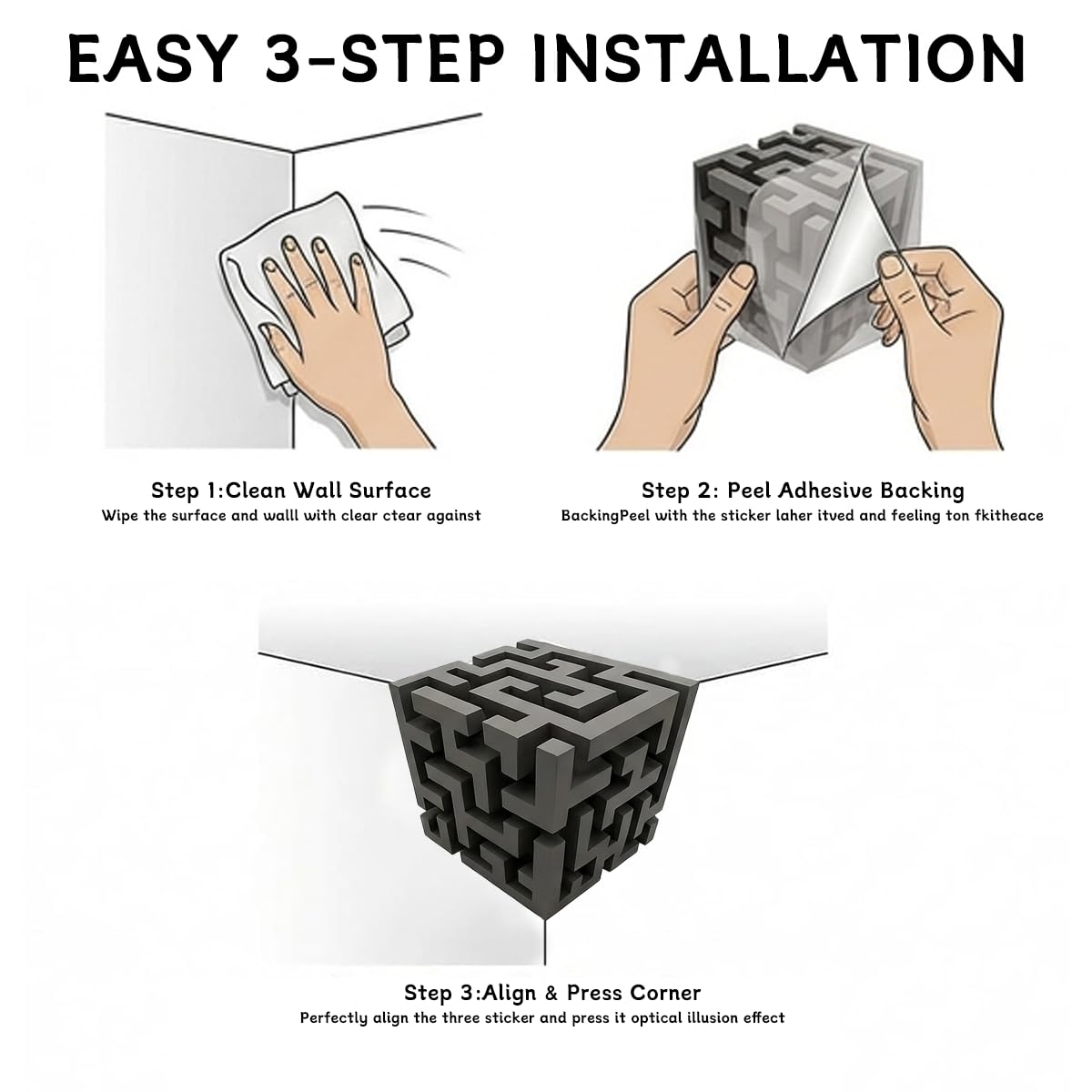 EASY 3-STEP INSTALLATION

Step 1:Clean Wall Surface
Wipe the surface and walll with clear ctear against

Step 2: Peel Adhesive Backing
BackingPeel with the sticker laher itved and feeling ton fkitheace

Step 3:Align & Press Corner
Perfectly align the three sticker and press it optical illusion effect