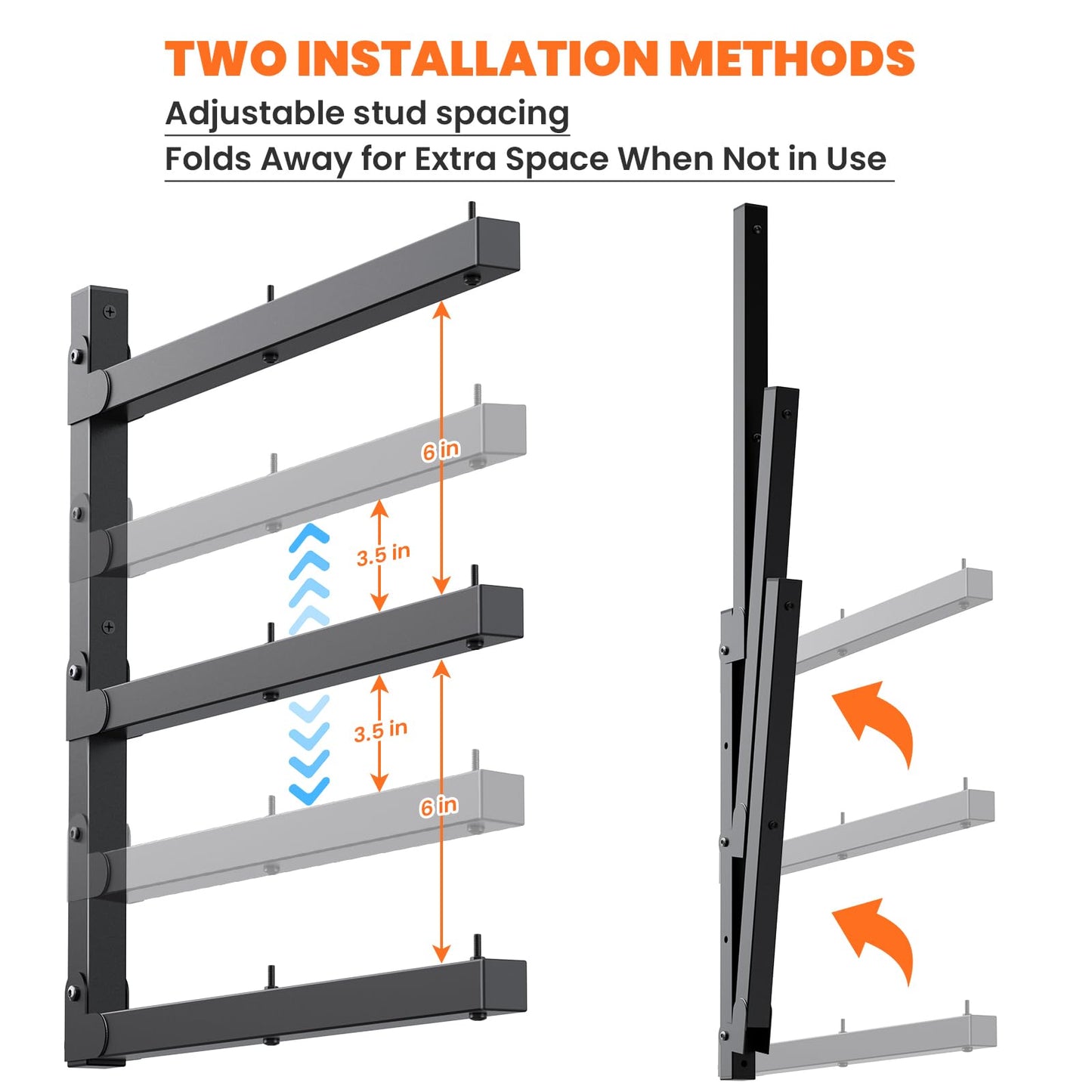 TWO INSTALLATION METHODS

Adjustable stud spacing

Folds Away for Extra Space When Not in Use

6 in

3.5 in

3.5 in

6 in