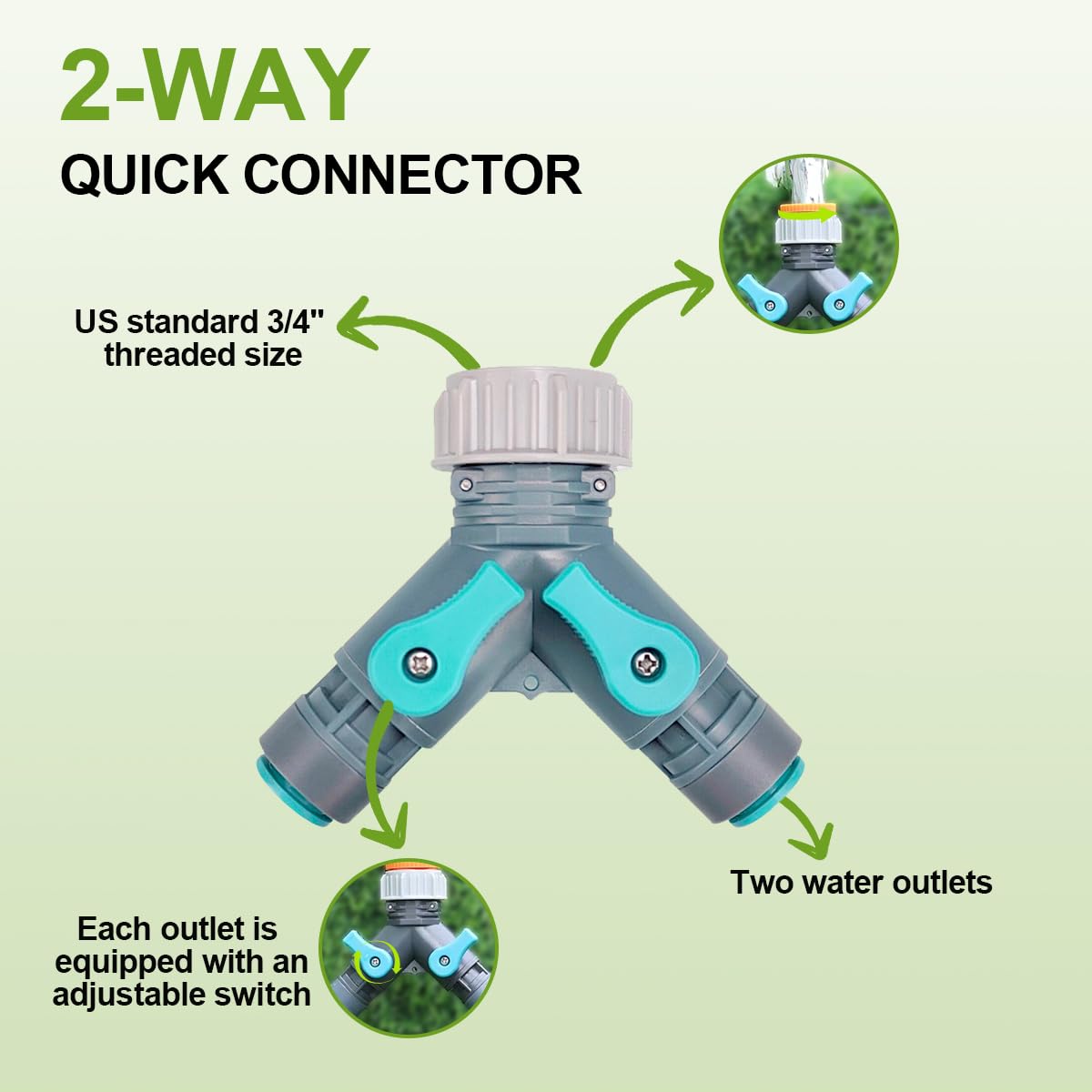 2-WAY
QUICK CONNECTOR

US standard 3/4" threaded size

Two water outlets

Each outlet is equipped with an adjustable switch