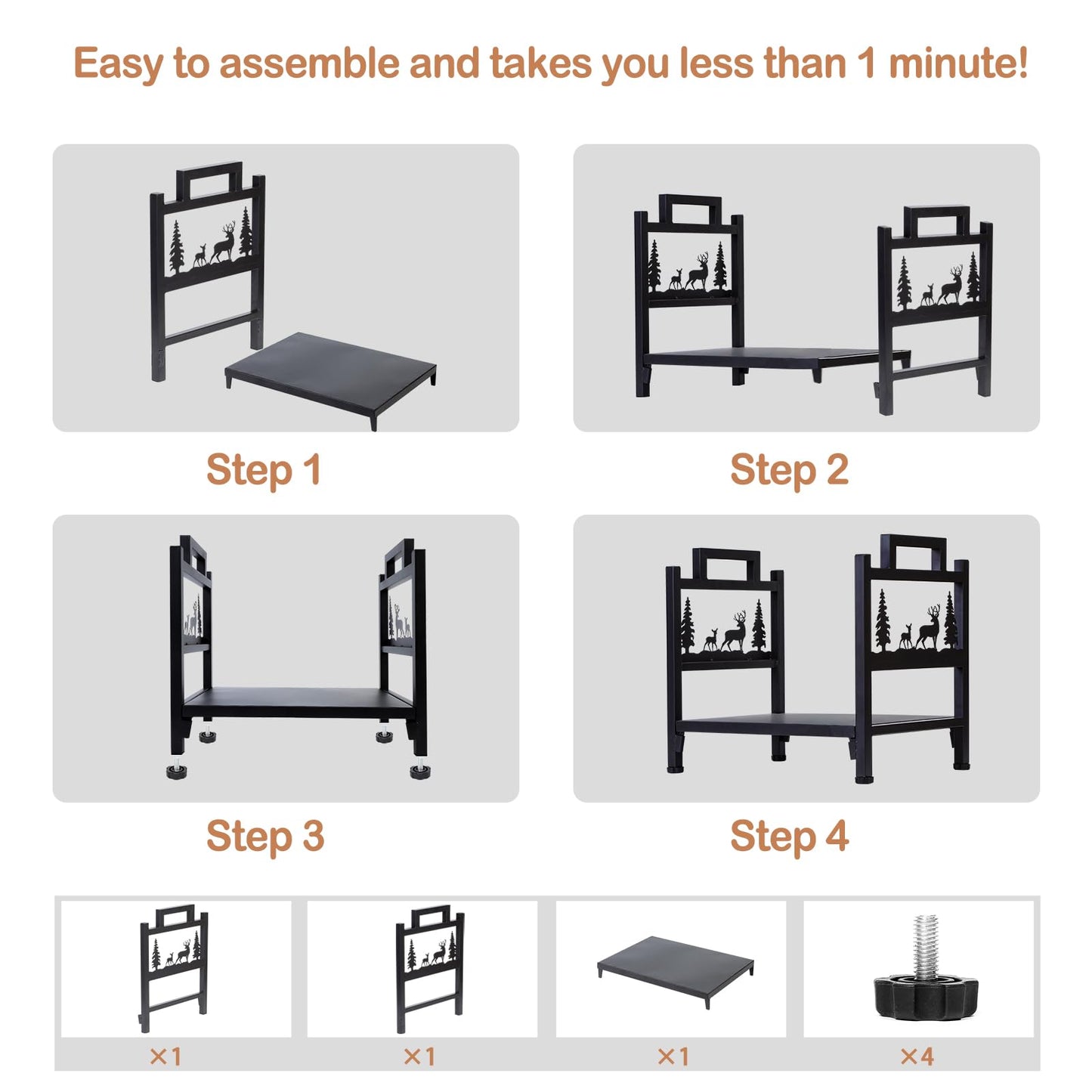 Easy to assemble and takes you less than 1 minute!

Step 1

Step 2

Step 3

Step 4

×1

×1

×1

×4