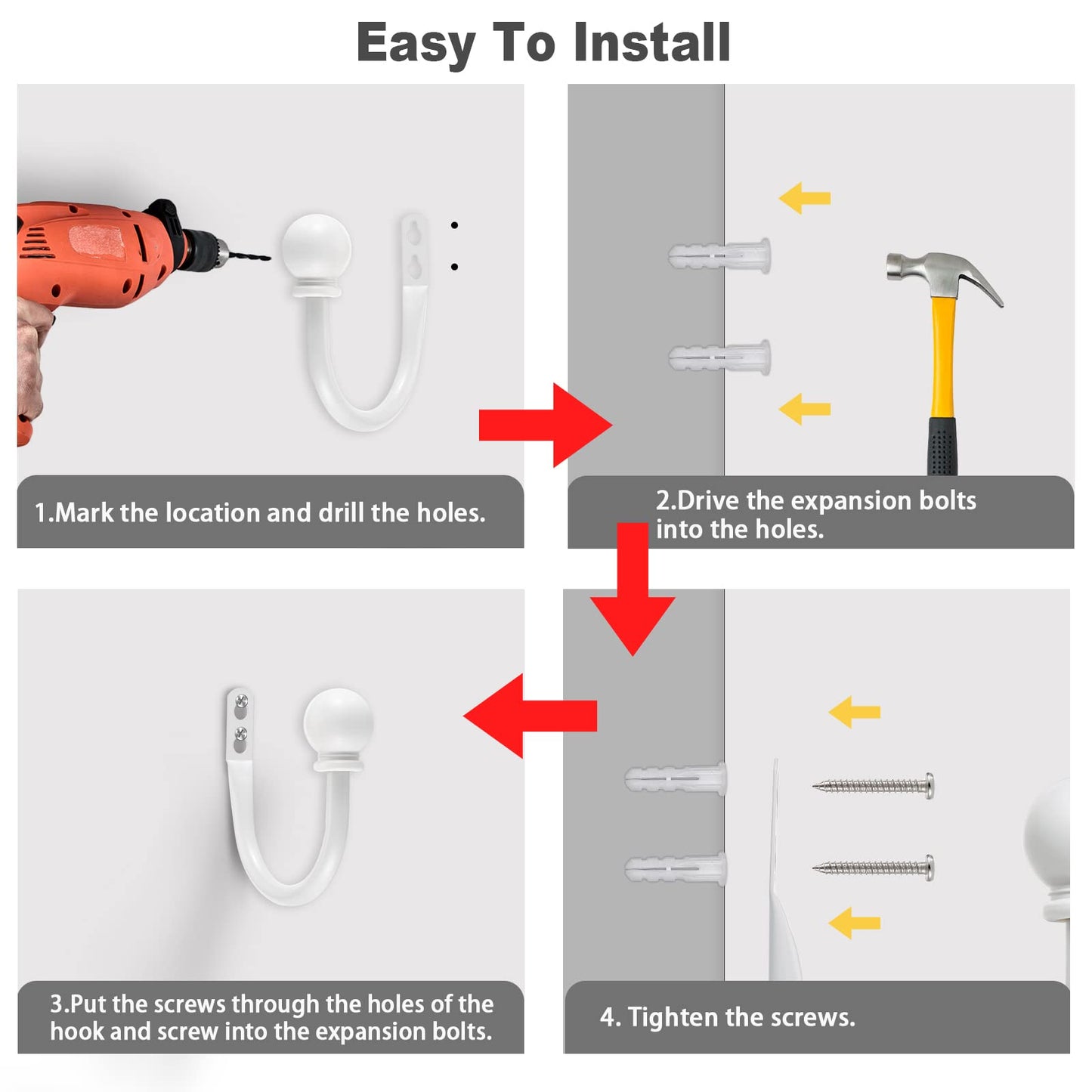 Easy To Install

1.Mark the location and drill the holes.

2.Drive the expansion bolts into the holes.

3.Put the screws through the holes of the hook and screw into the expansion bolts.

4. Tighten the screws.