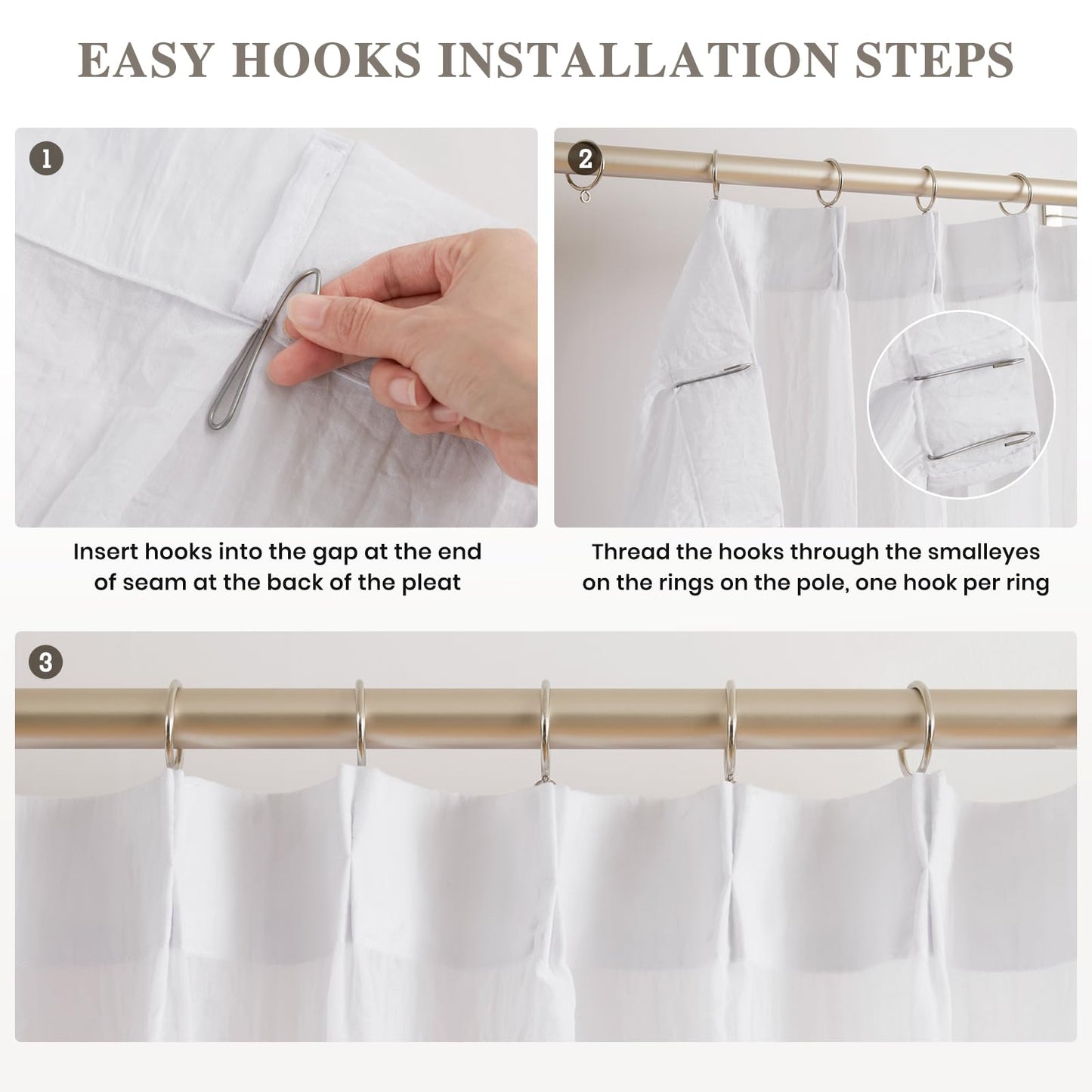 EASY HOOKS INSTALLATION STEPS

1

Insert hooks into the gap at the end of seam at the back of the pleat

2

Thread the hooks through the smalleyes on the rings on the pole, one hook per ring

3