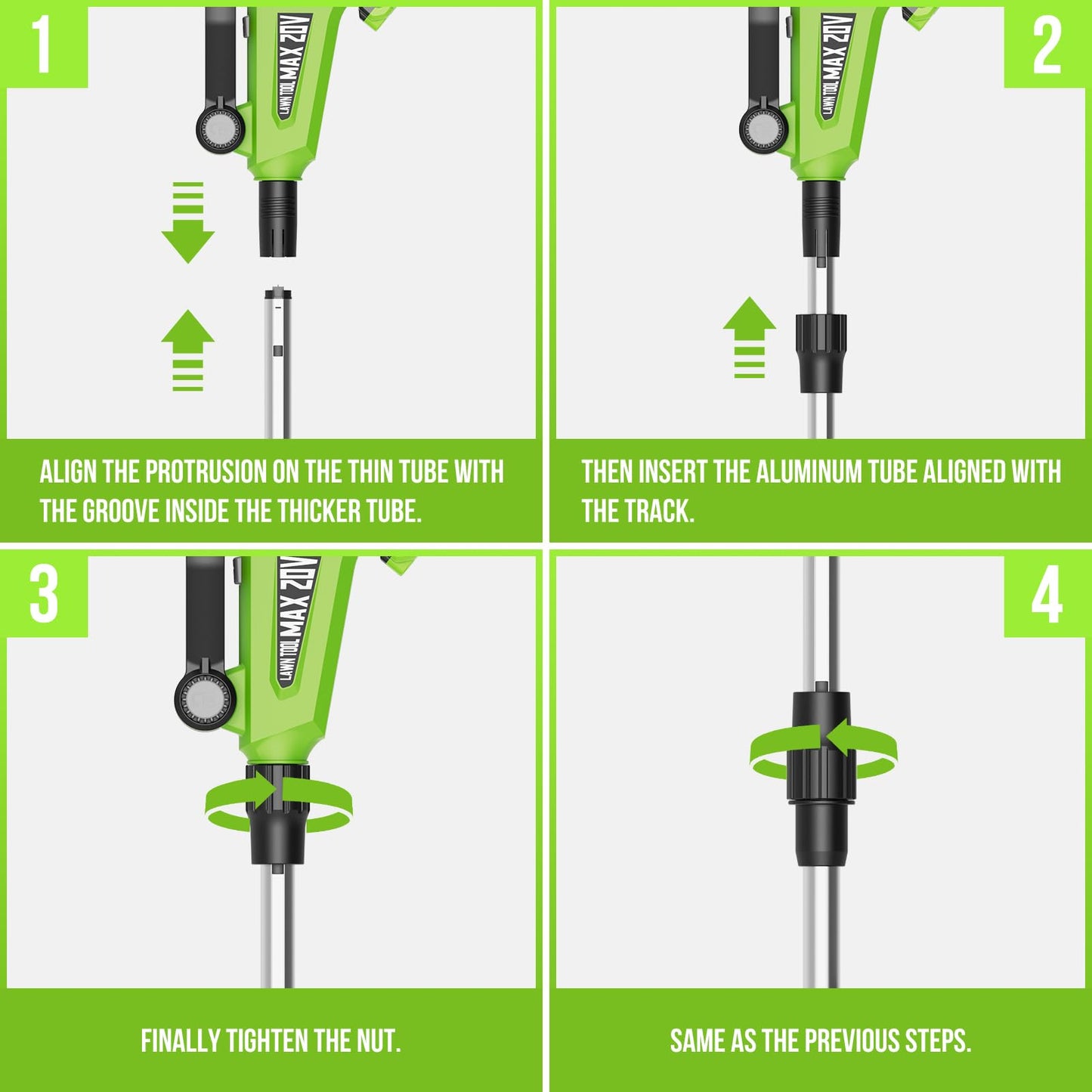 1

LAWN TOOL MAX 20V

ALIGN THE PROTRUSION ON THE THIN TUBE WITH THE GROOVE INSIDE THE THICKER TUBE.

2

LAWN TOOL MAX 20V

THEN INSERT THE ALUMINUM TUBE ALIGNED WITH THE TRACK.

3

LAWN TOOL MAX 20V

FINALLY TIGHTEN THE NUT.

4

SAME AS THE PREVIOUS STEPS.