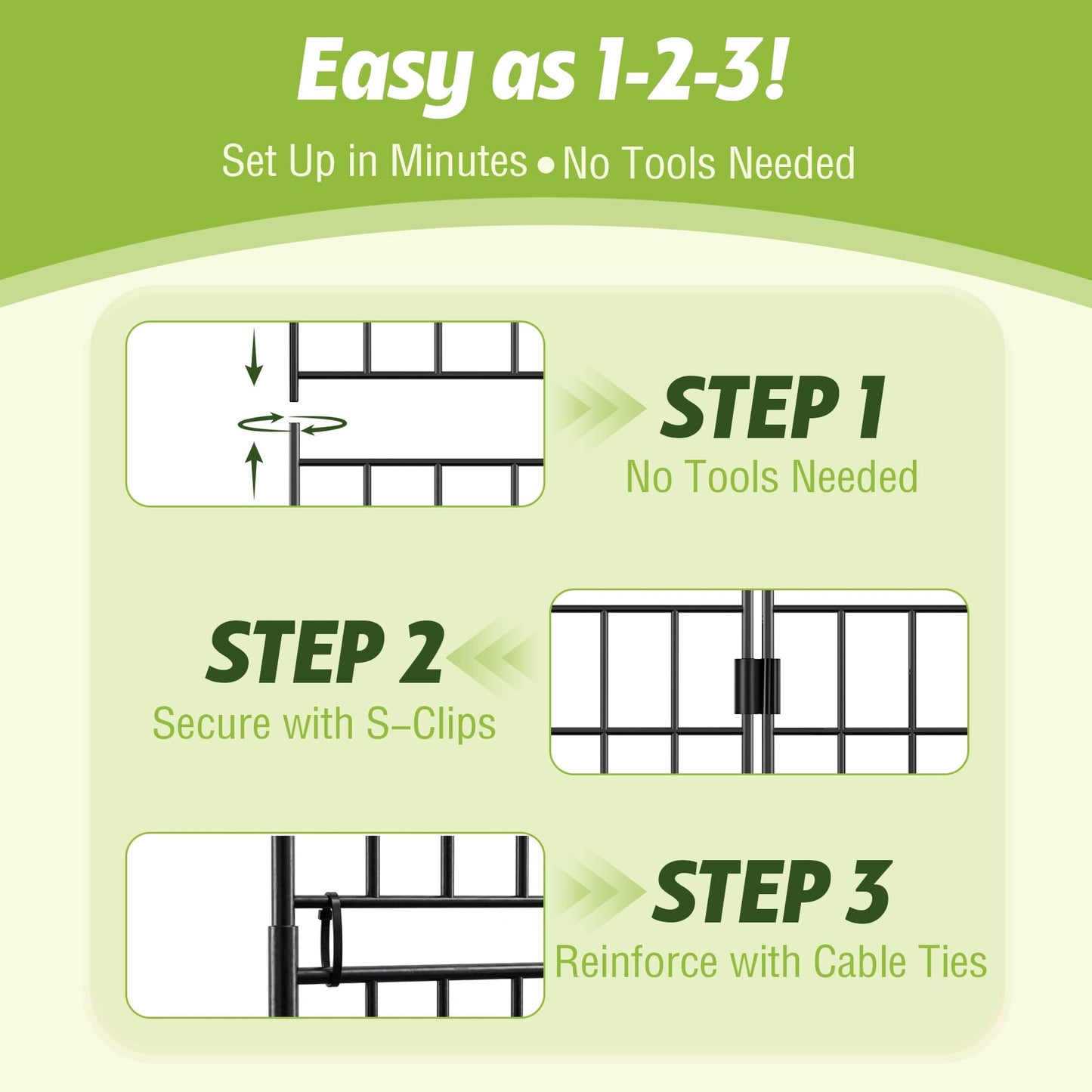 Easy as 1-2-3!

Set Up in Minutes • No Tools Needed

STEP 1
No Tools Needed

STEP 2
Secure with S–Clips

STEP 3
Reinforce with Cable Ties