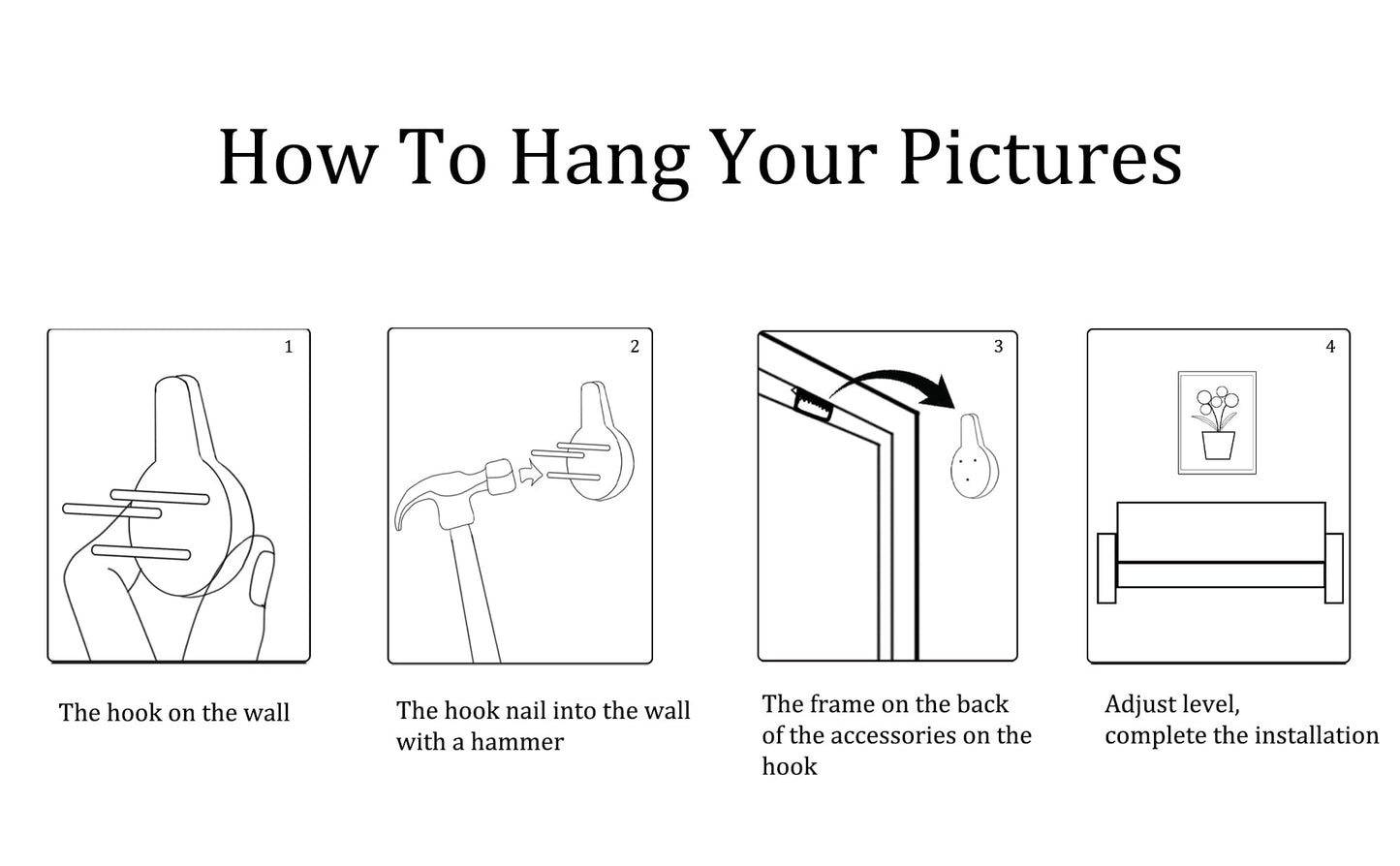 How To Hang Your Pictures

1

The hook on the wall

2

The hook nail into the wall with a hammer

3

The frame on the back of the accessories on the hook

4

Adjust level, complete the installation