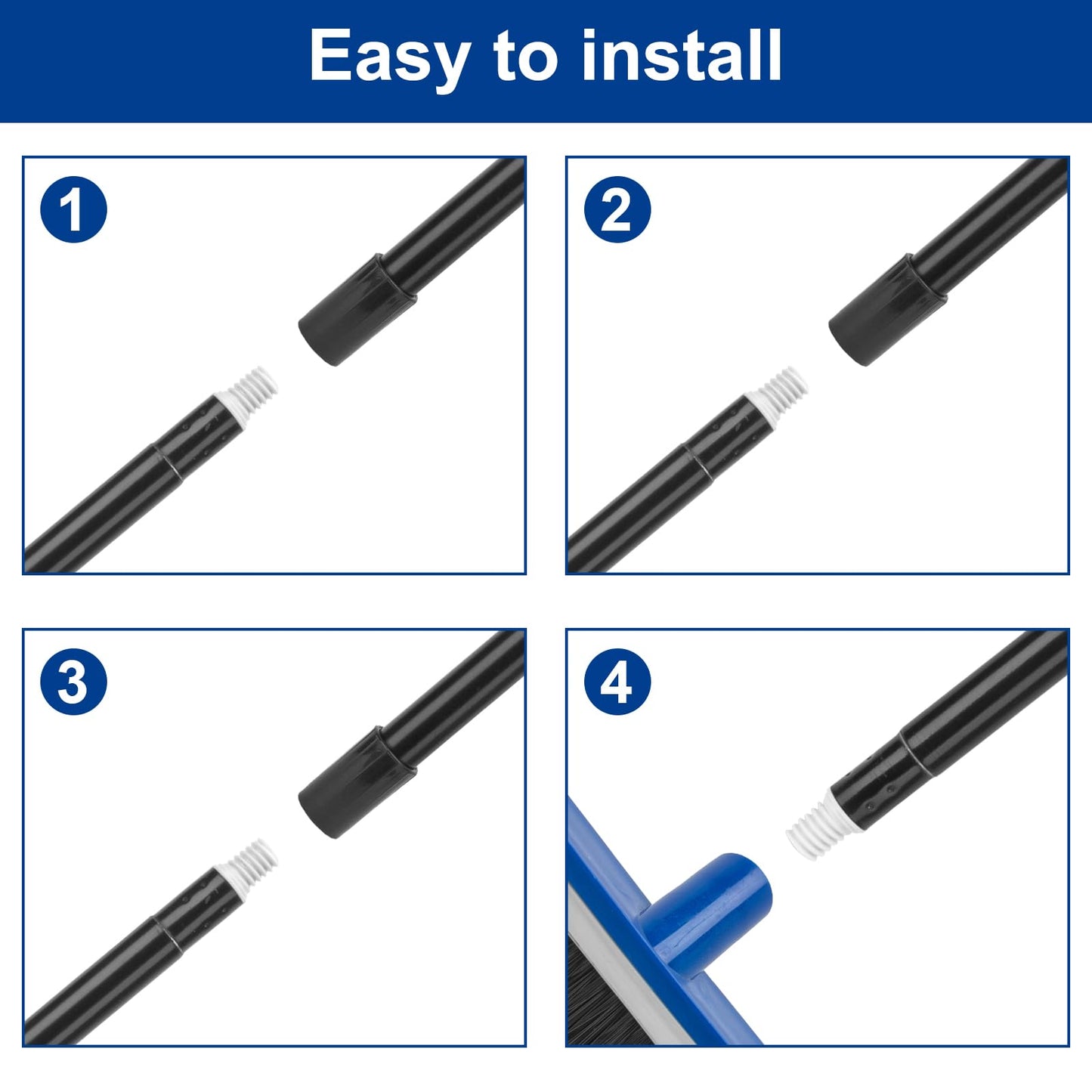 Easy to install

1

2

3

4