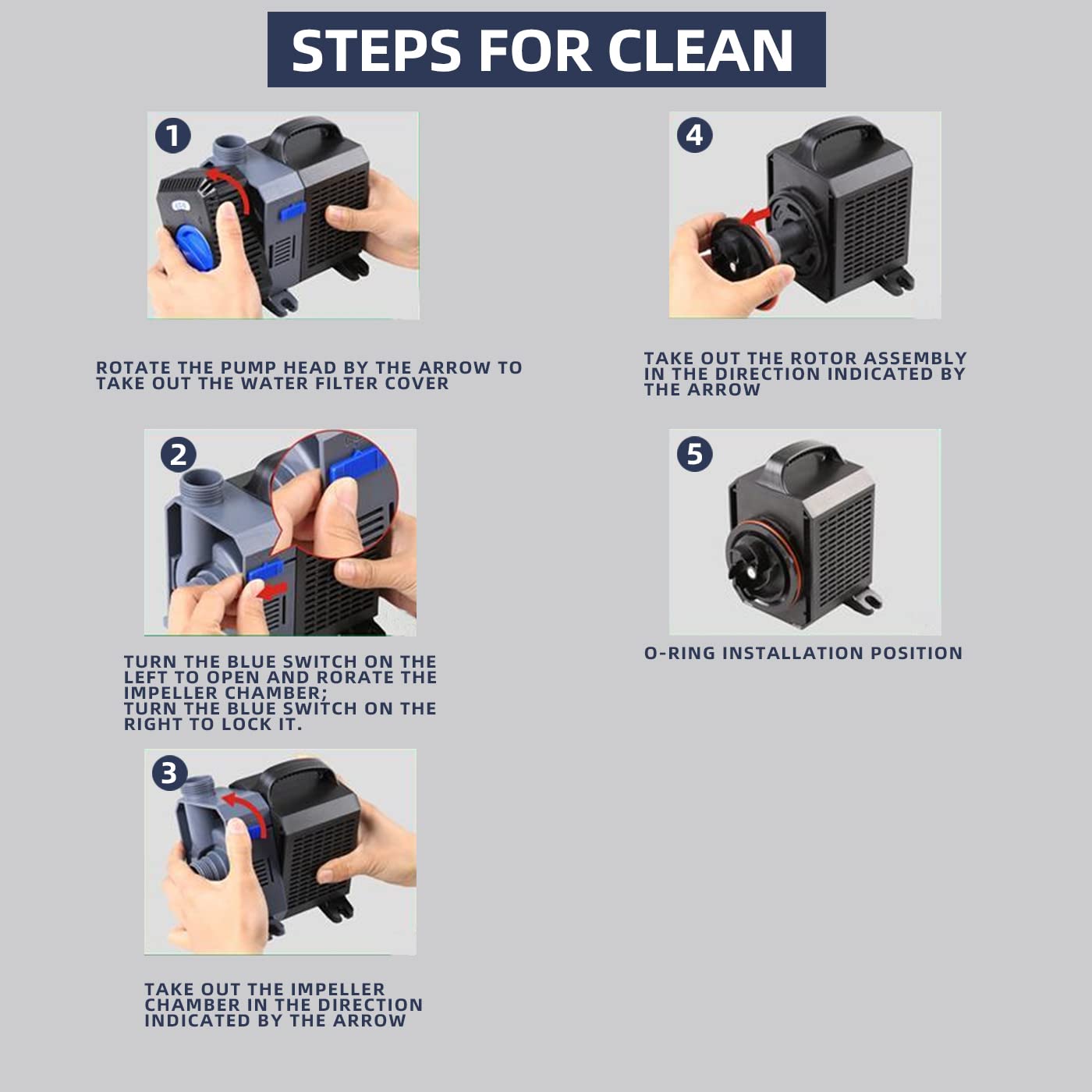 STEPS FOR CLEAN

1

ROTATE THE PUMP HEAD BY THE ARROW TO TAKE OUT THE WATER FILTER COVER

2

TURN THE BLUE SWITCH ON THE LEFT TO OPEN AND RORATE THE IMPELLER CHAMBER;
TURN THE BLUE SWITCH ON THE RIGHT TO LOCK IT.

3

TAKE OUT THE IMPELLER CHAMBER IN THE DIRECTION INDICATED BY THE ARROW

4

TAKE OUT THE ROTOR ASSEMBLY IN THE DIRECTION INDICATED BY THE ARROW

5

O-RING INSTALLATION POSITION