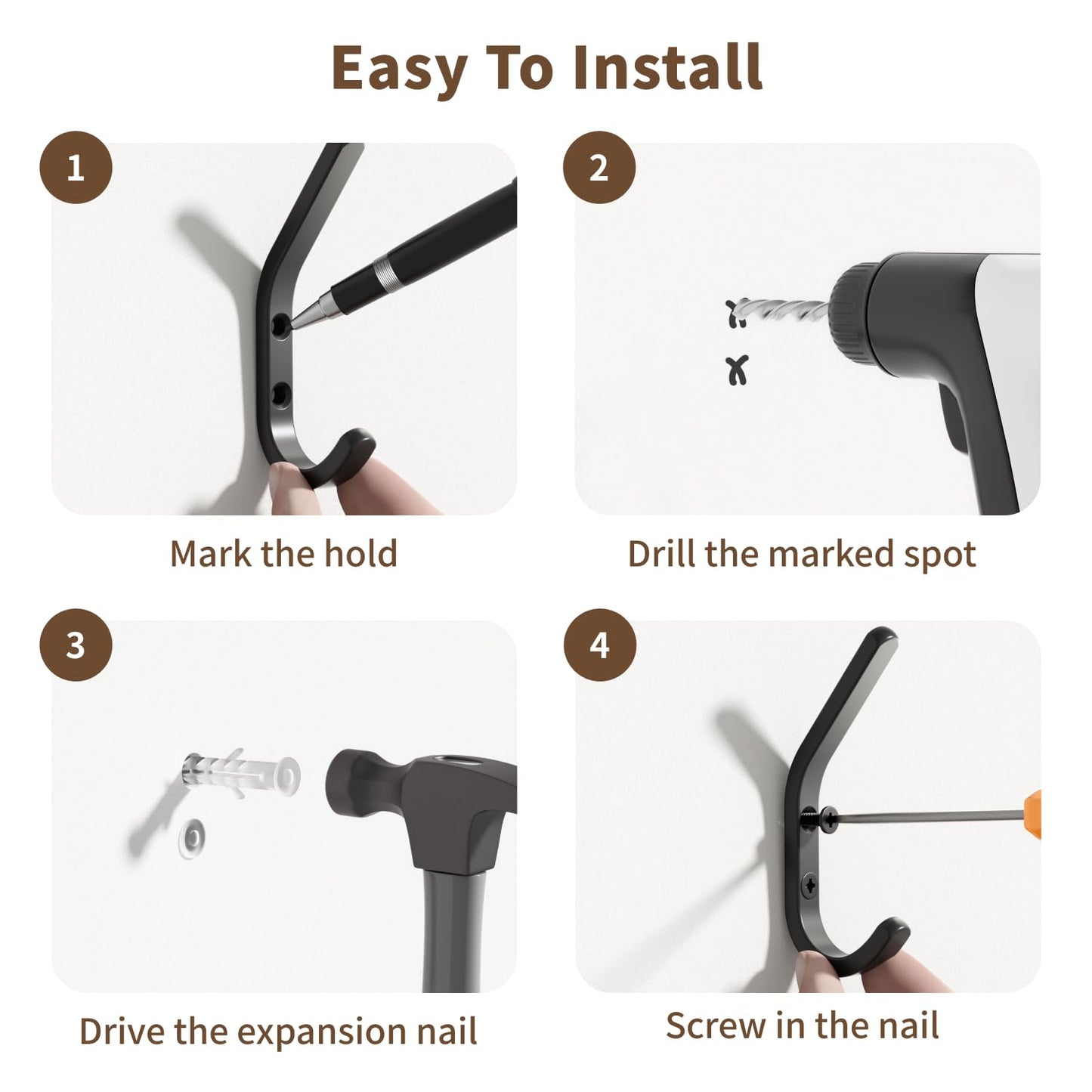 Easy To Install

1

Mark the hold

2

Drill the marked spot

3

Drive the expansion nail

4

Screw in the nail