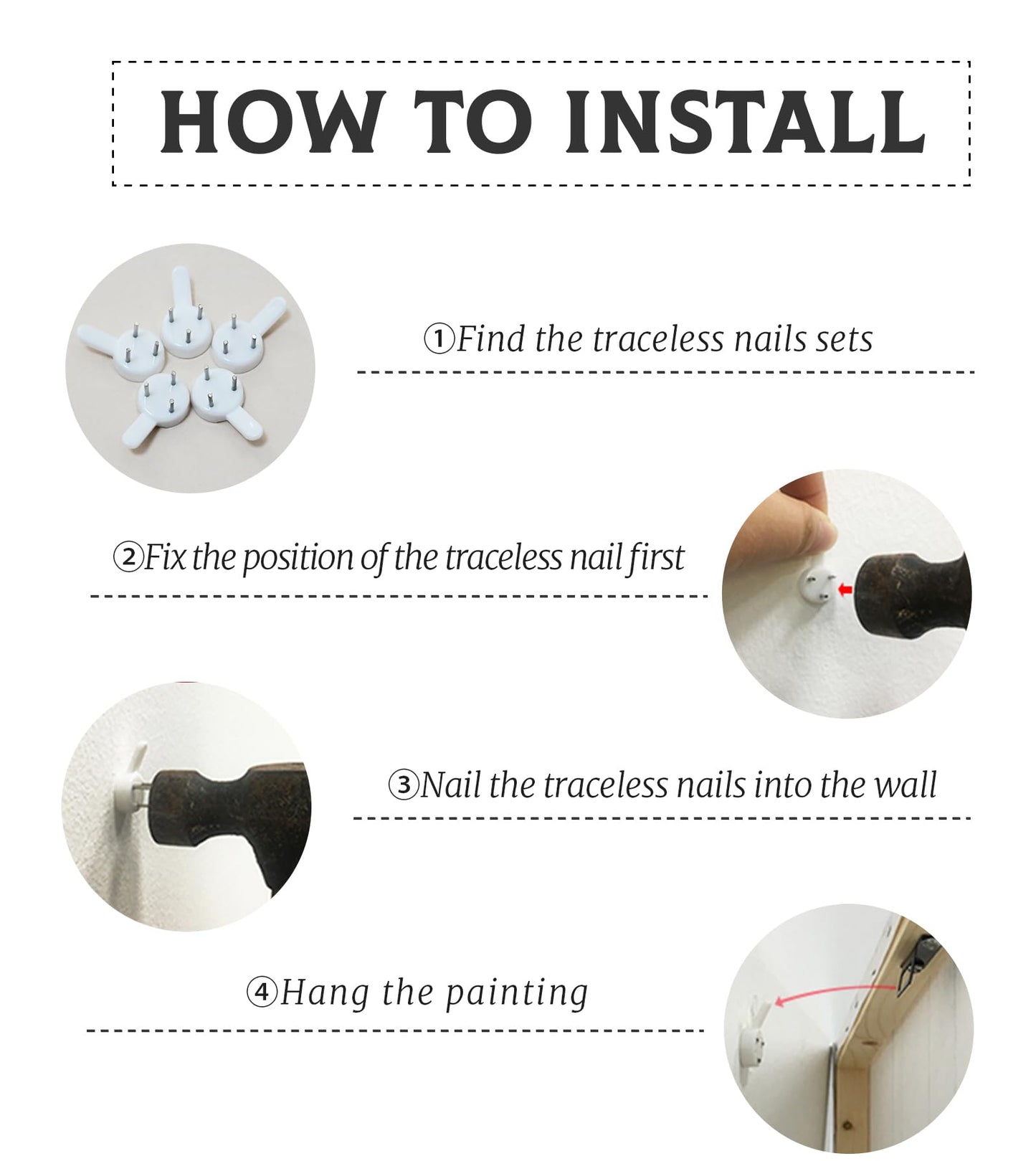 HOW TO INSTALL

①Find the traceless nails sets

②Fix the position of the traceless nail first

③Nail the traceless nails into the wall

④Hang the painting