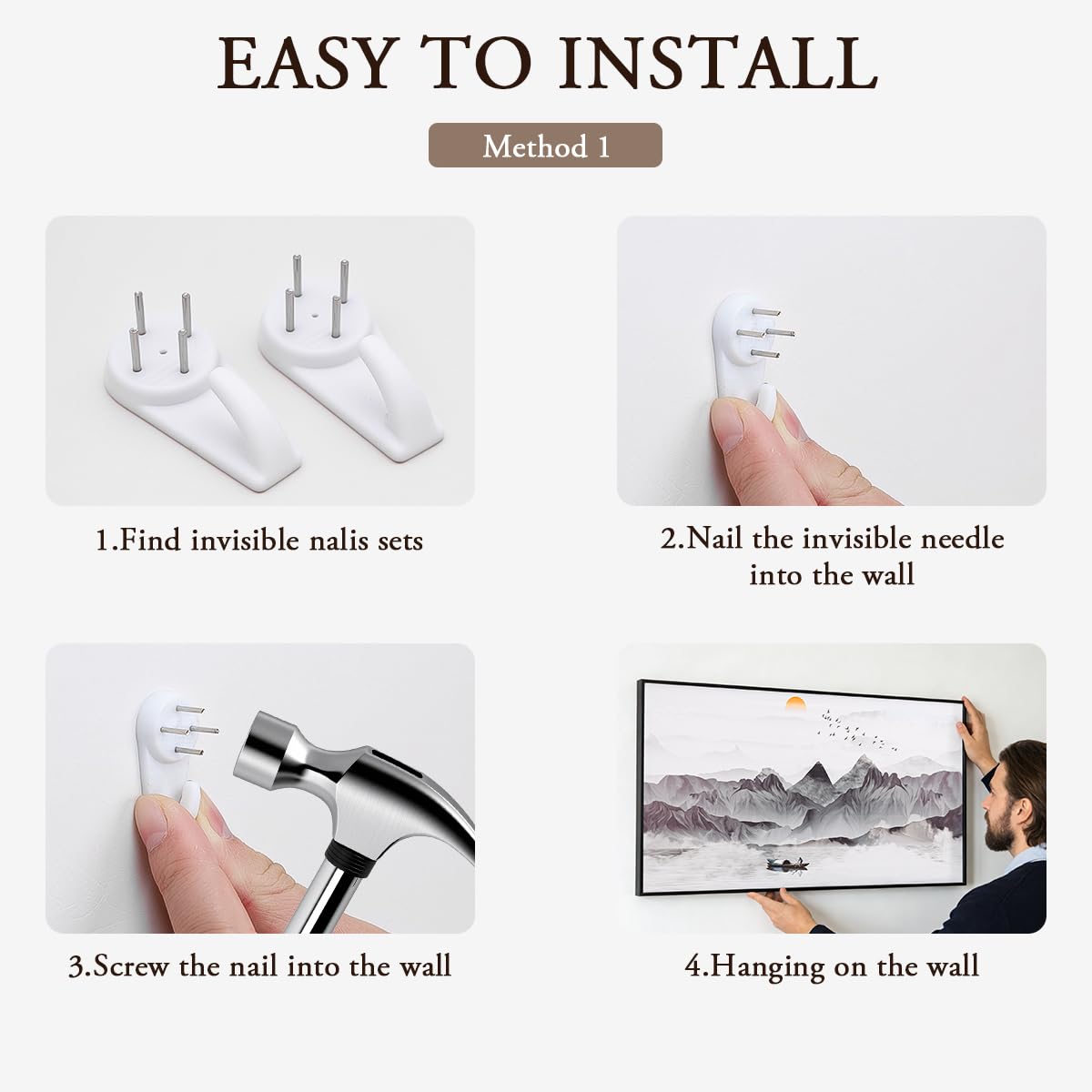 EASY TO INSTALL

Method 1

1.Find invisible nalis sets

2.Nail the invisible needle into the wall

3.Screw the nail into the wall

4.Hanging on the wall