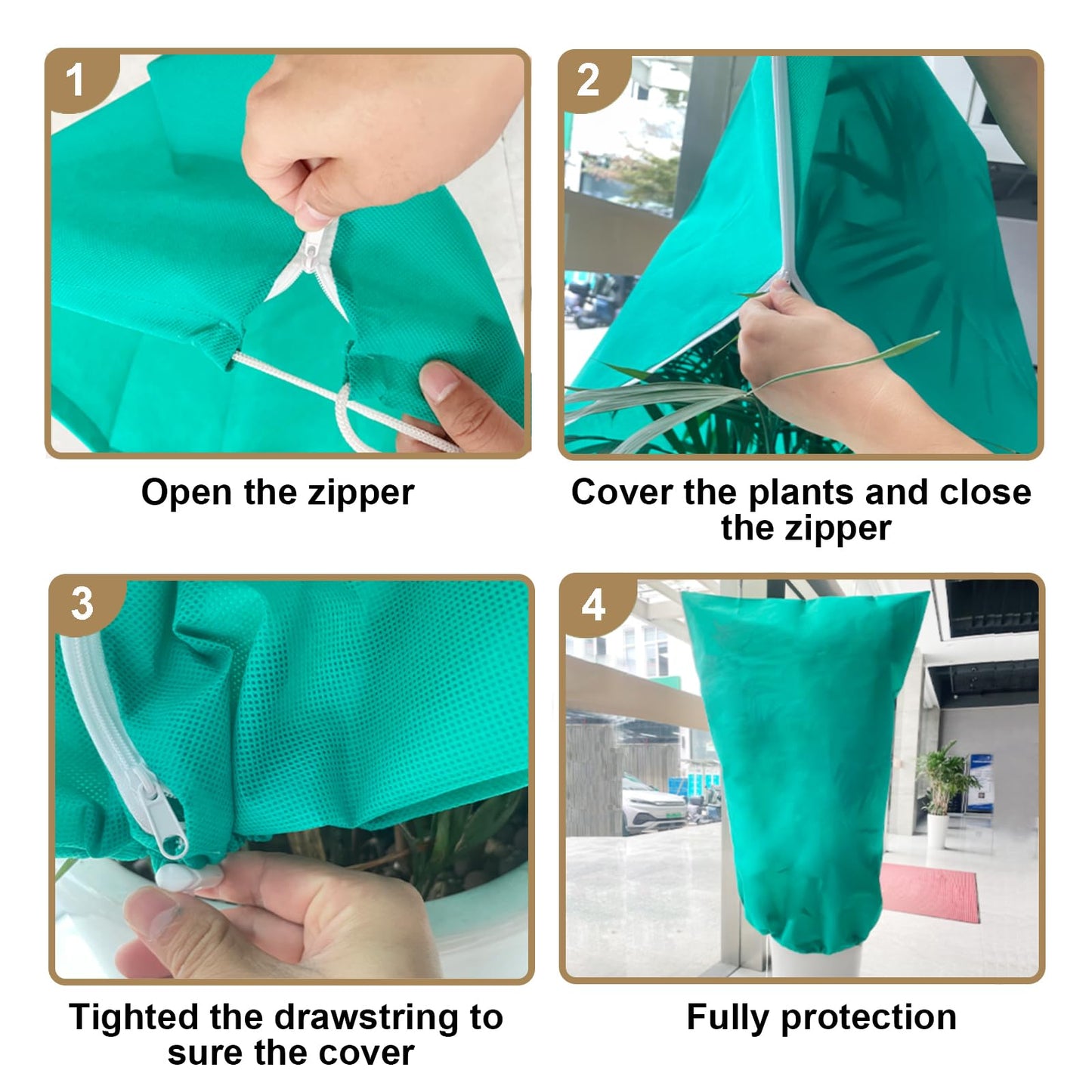 1

Open the zipper

2

Cover the plants and close the zipper

3

Tighted the drawstring to sure the cover

4

Fully protection