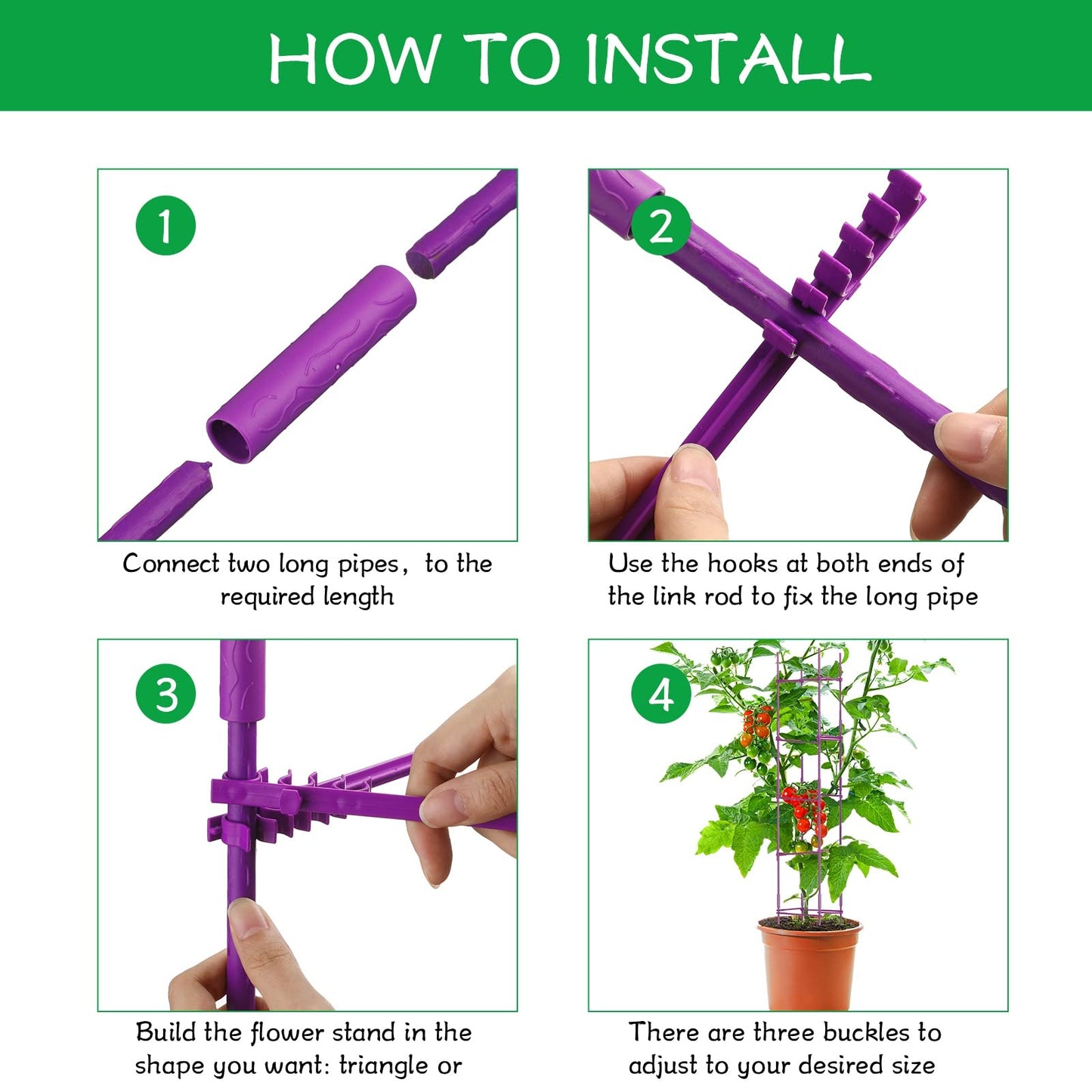 HOW TO INSTALL

1

Connect two long pipes, to the required length

2

Use the hooks at both ends of the link rod to fix the long pipe

3

Build the flower stand in the shape you want: triangle or

4

There are three buckles to adjust to your desired size