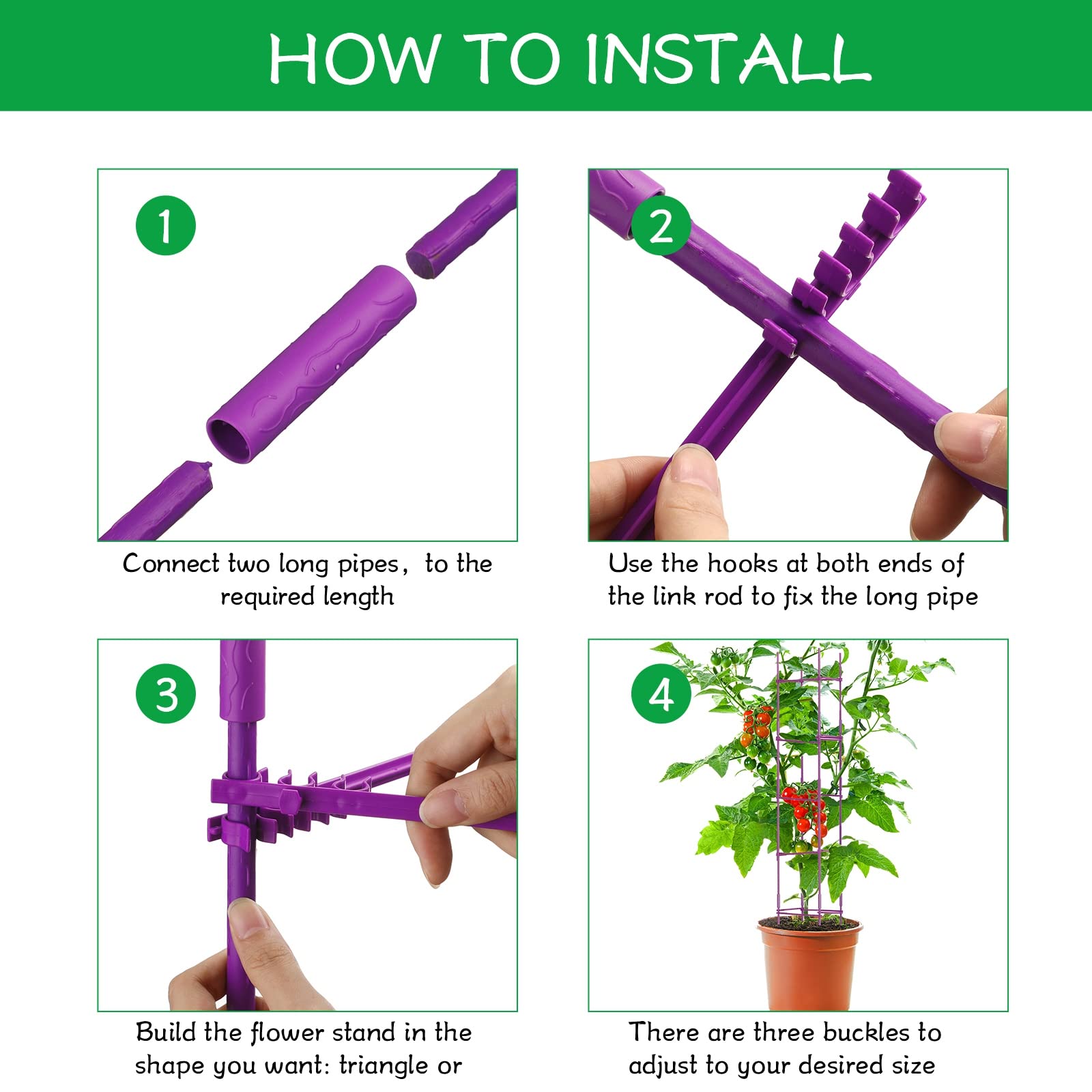 HOW TO INSTALL

1

Connect two long pipes, to the required length

2

Use the hooks at both ends of the link rod to fix the long pipe

3

Build the flower stand in the shape you want: triangle or

4

There are three buckles to adjust to your desired size