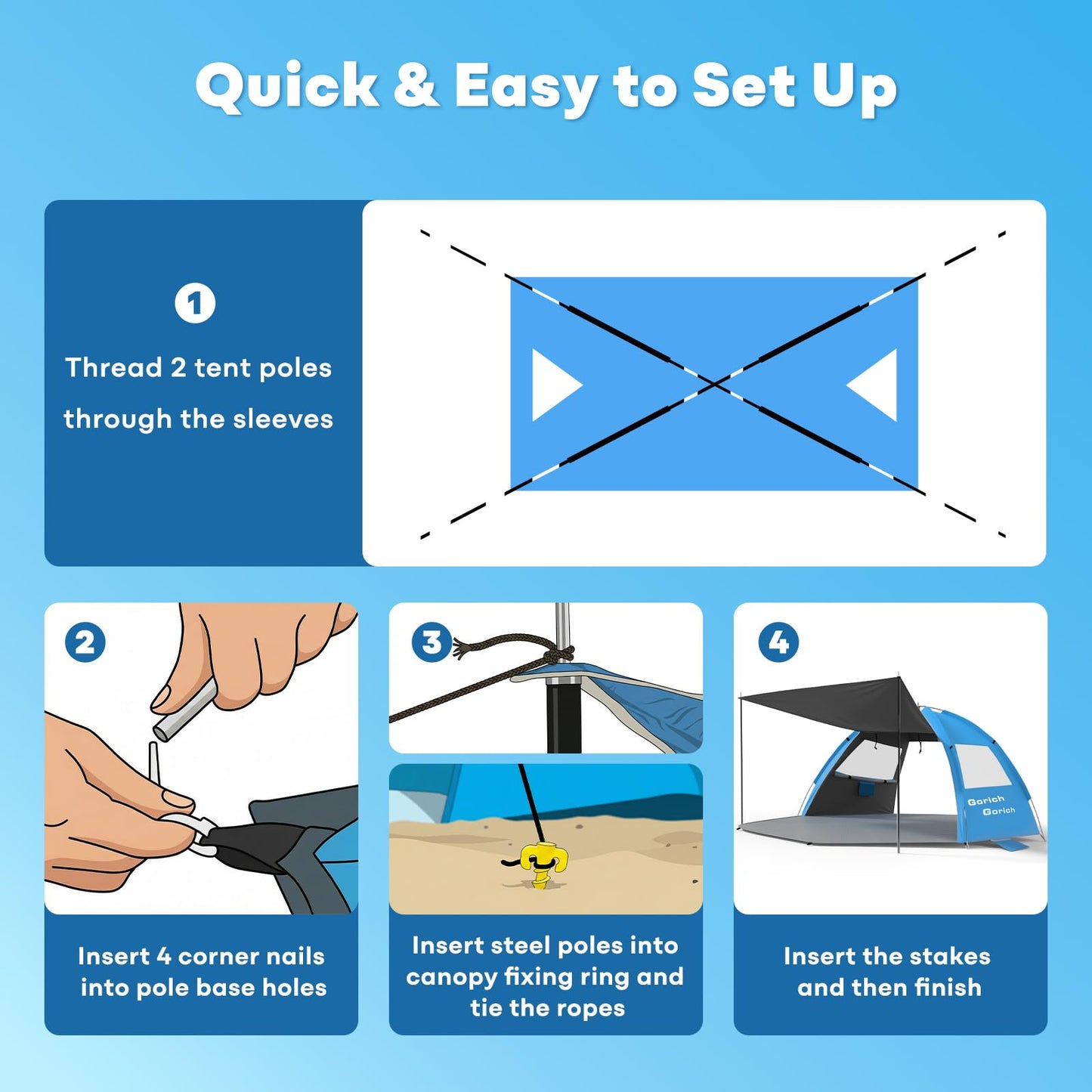 Quick & Easy to Set Up

1

Thread 2 tent poles through the sleeves

2

Insert 4 corner nails into pole base holes

3

Insert steel poles into canopy fixing ring and tie the ropes

4

Gorich
Gorich

Insert the stakes and then finish