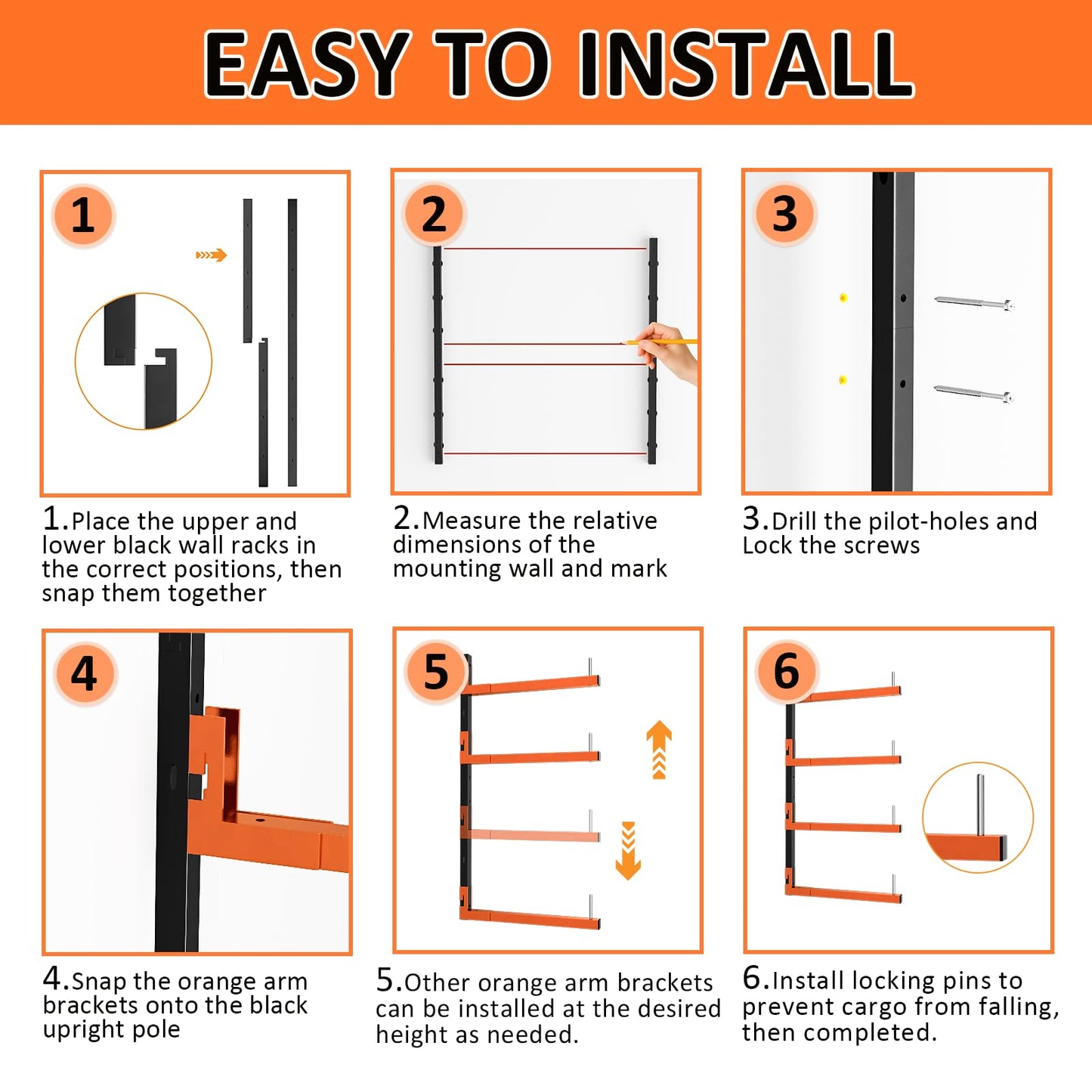 EASY TO INSTALL

1

1.Place the upper and lower black wall racks in the correct positions, then snap them together

2

2.Measure the relative dimensions of the mounting wall and mark

3

3.Drill the pilot-holes and Lock the screws

4

4.Snap the orange arm brackets onto the black upright pole

5

5.Other orange arm brackets can be installed at the desired height as needed.

6

6.Install locking pins to prevent cargo from falling, then completed.