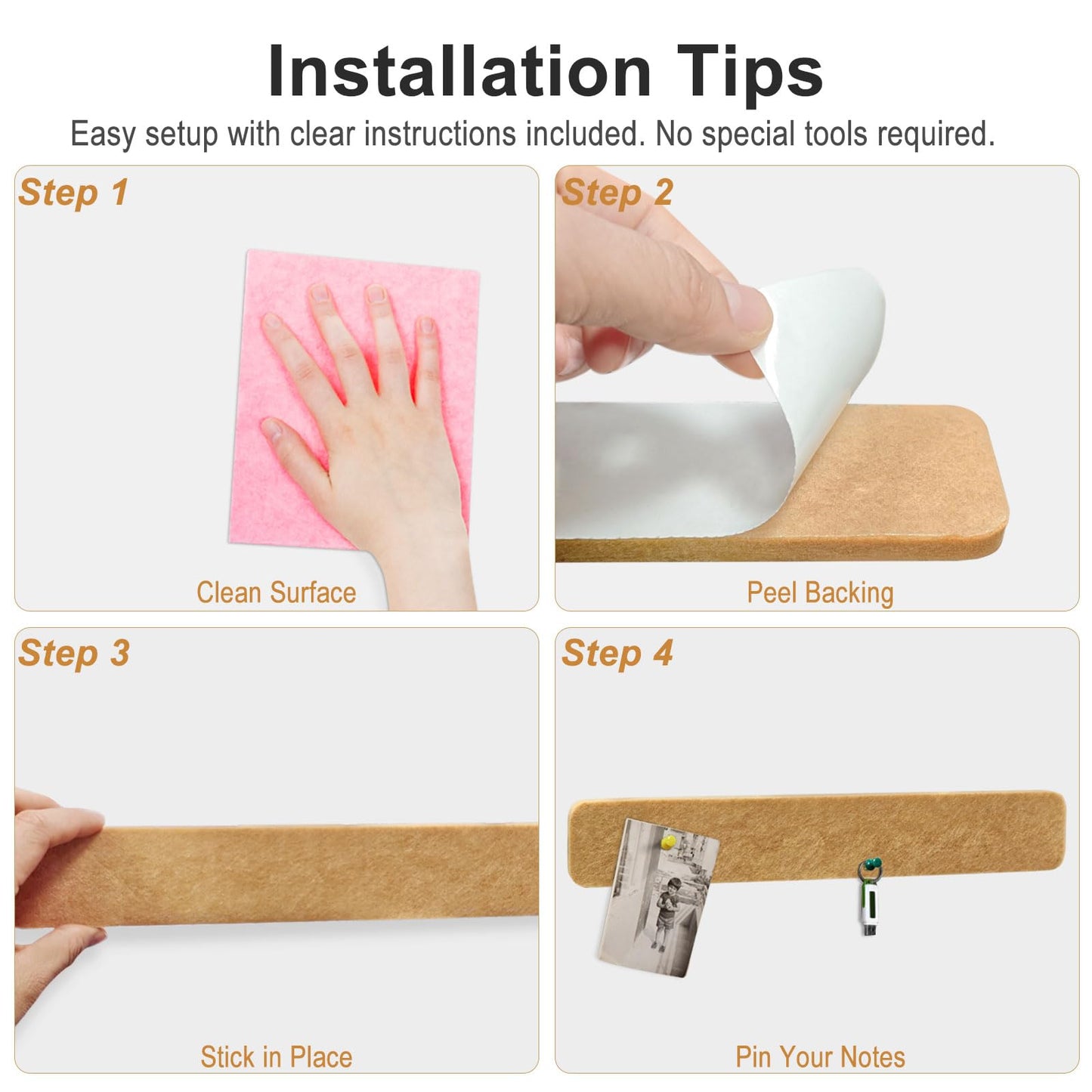 Installation Tips

Easy setup with clear instructions included. No special tools required.

Step 1

Clean Surface

Step 2

Peel Backing

Step 3

Stick in Place

Step 4

Pin Your Notes