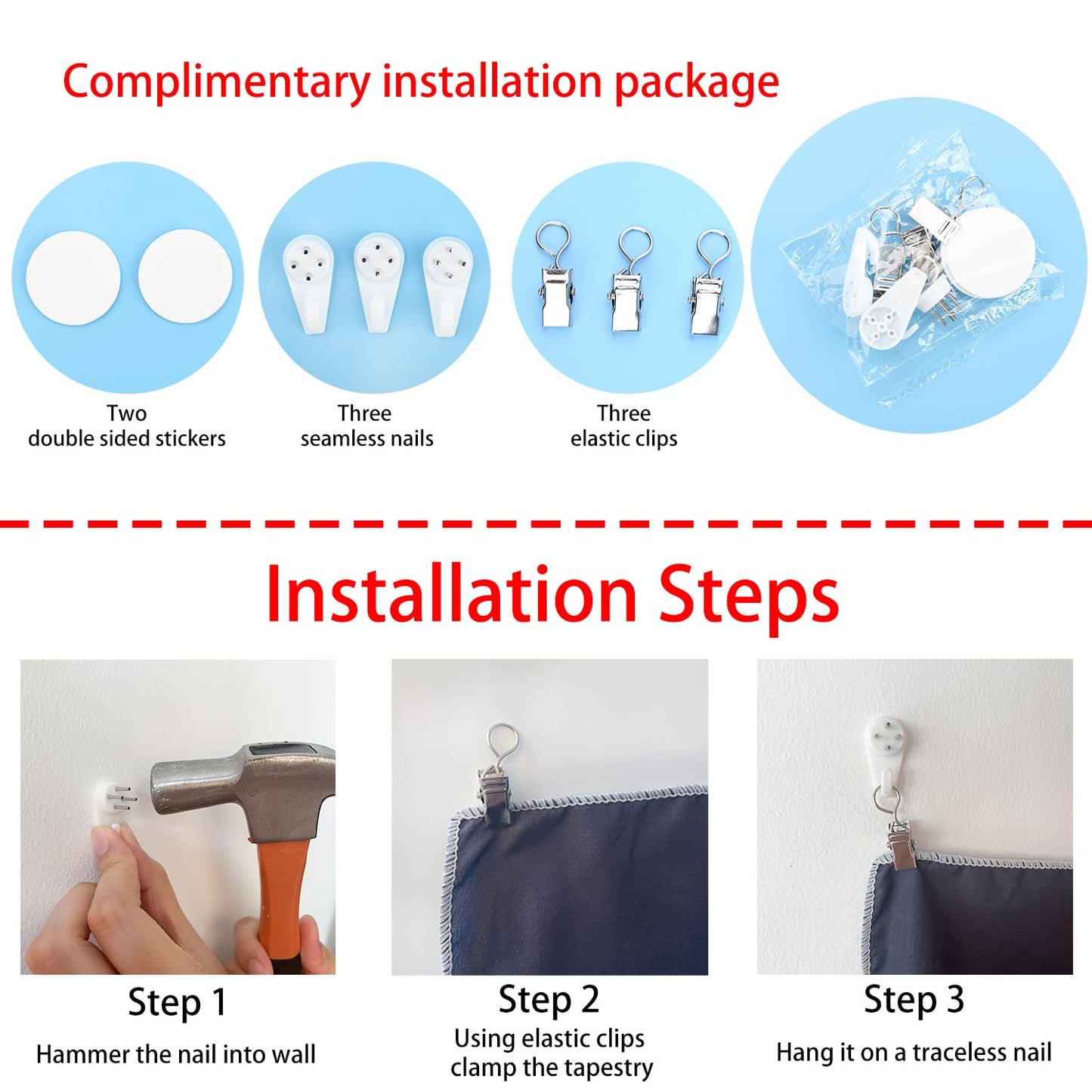 Complimentary installation package

Two
double sided stickers

Three
seamless nails

Three
elastic clips

Installation Steps

Step 1
Hammer the nail into wall

Step 2
Using elastic clips clamp the tapestry

Step 3
Hang it on a traceless nail