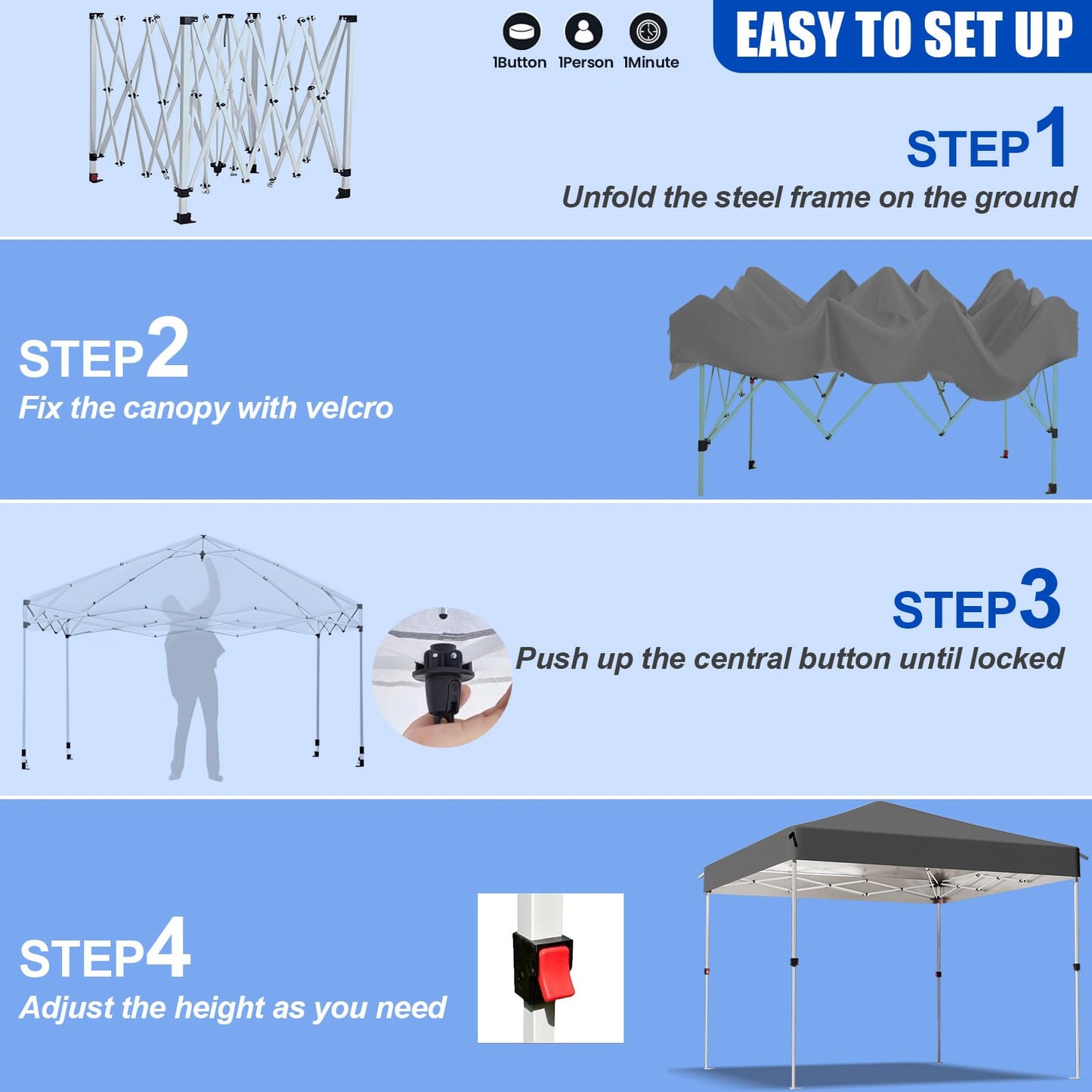 1Button 1Person 1Minute

EASY TO SET UP

STEP1
Unfold the steel frame on the ground

STEP2
Fix the canopy with velcro

STEP3
Push up the central button until locked

STEP4
Adjust the height as you need