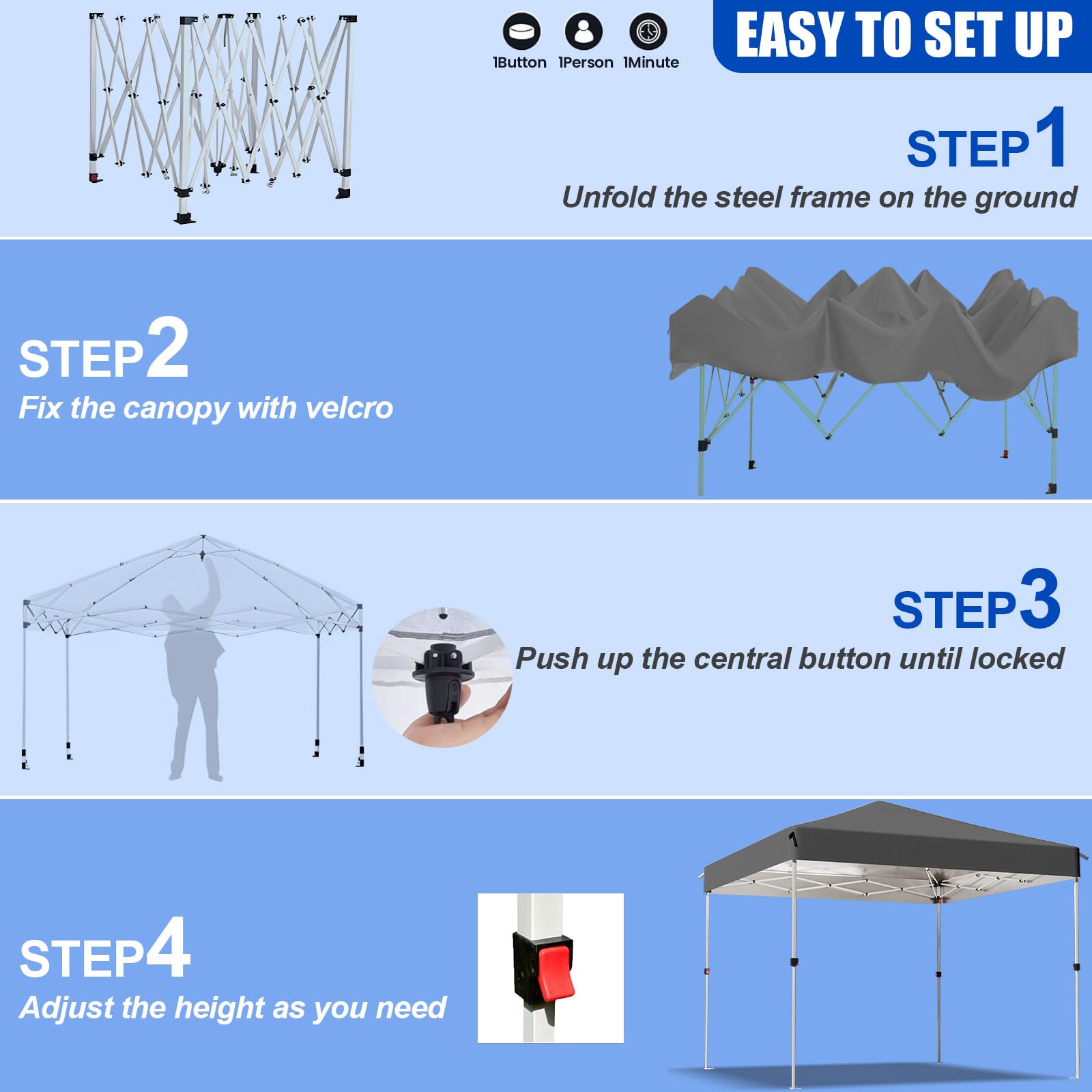 1Button 1Person 1Minute

EASY TO SET UP

STEP1
Unfold the steel frame on the ground

STEP2
Fix the canopy with velcro

STEP3
Push up the central button until locked

STEP4
Adjust the height as you need