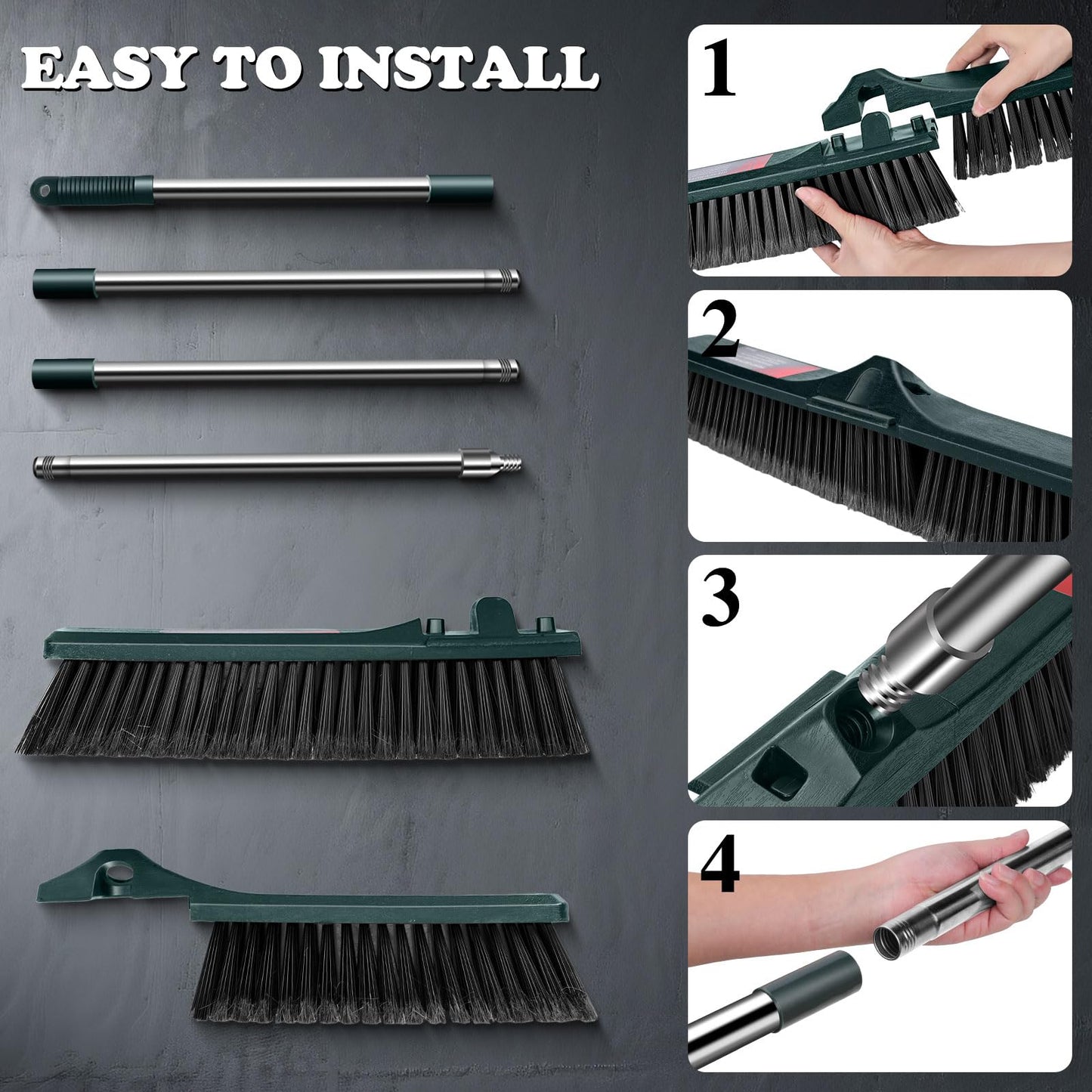 EASY TO INSTALL

1

2

3

4