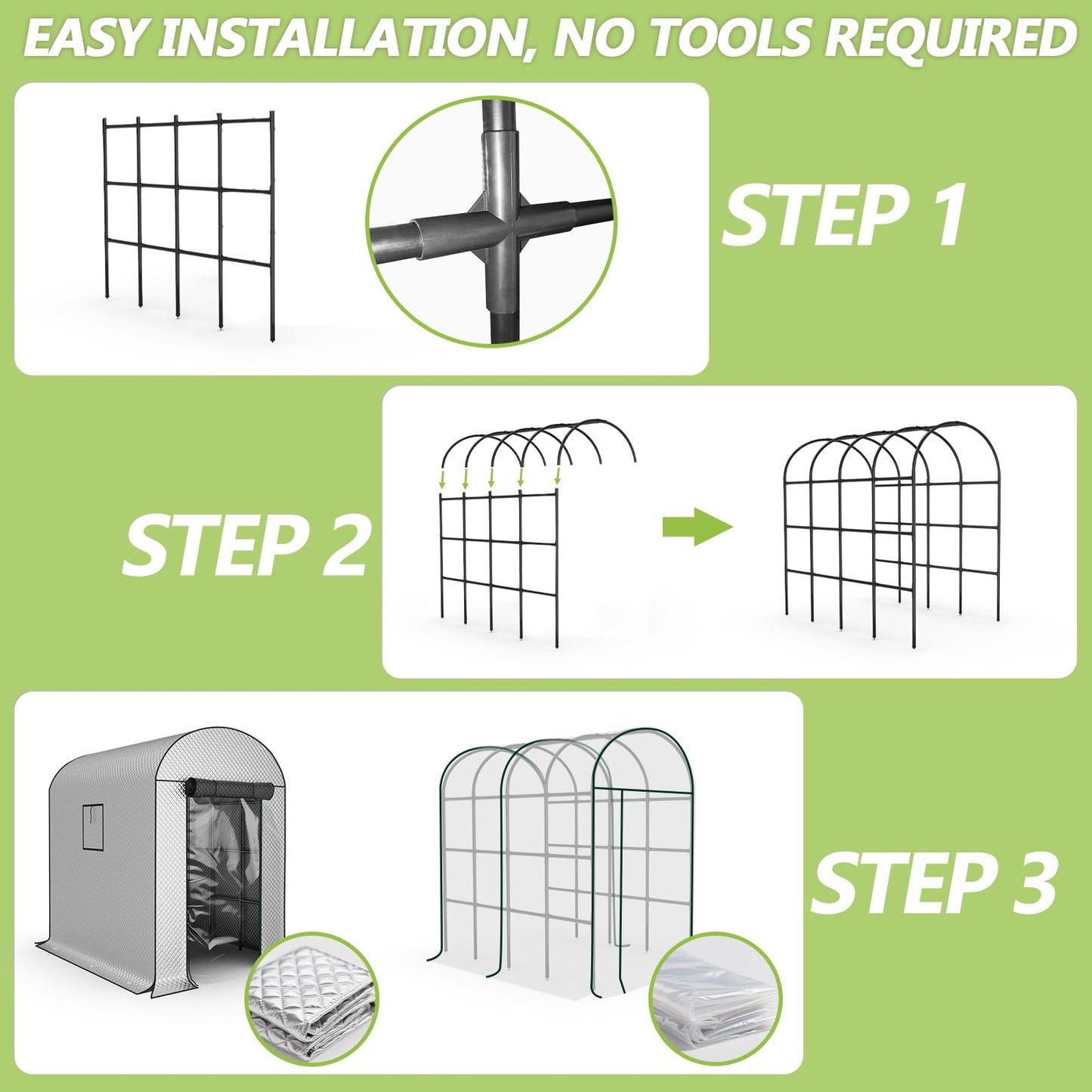 EASY INSTALLATION, NO TOOLS REQUIRED

STEP 1

STEP 2

STEP 3