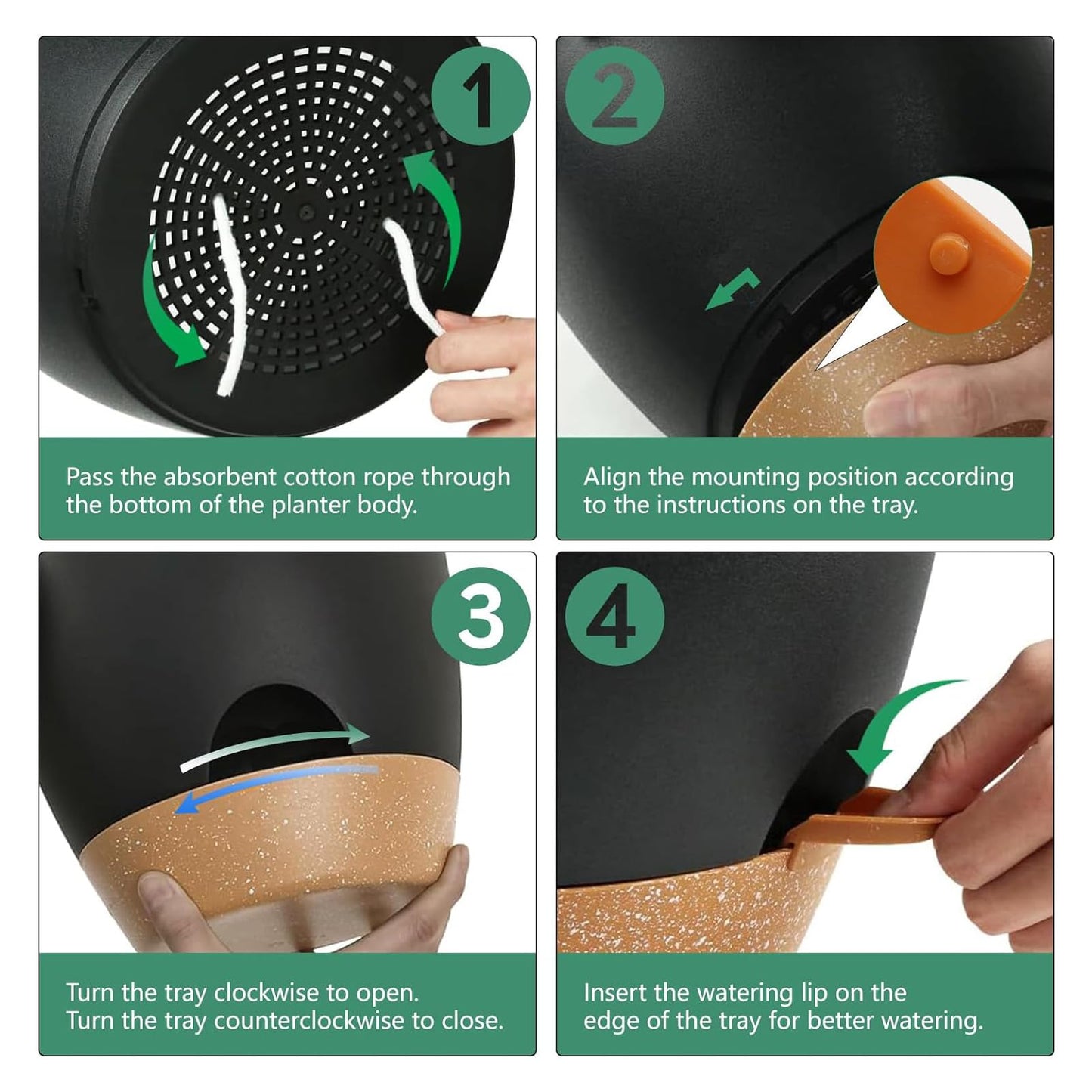 1

Pass the absorbent cotton rope through the bottom of the planter body.

2

Align the mounting position according to the instructions on the tray.

3

Turn the tray clockwise to open.
Turn the tray counterclockwise to close.

4

Insert the watering lip on the edge of the tray for better watering.