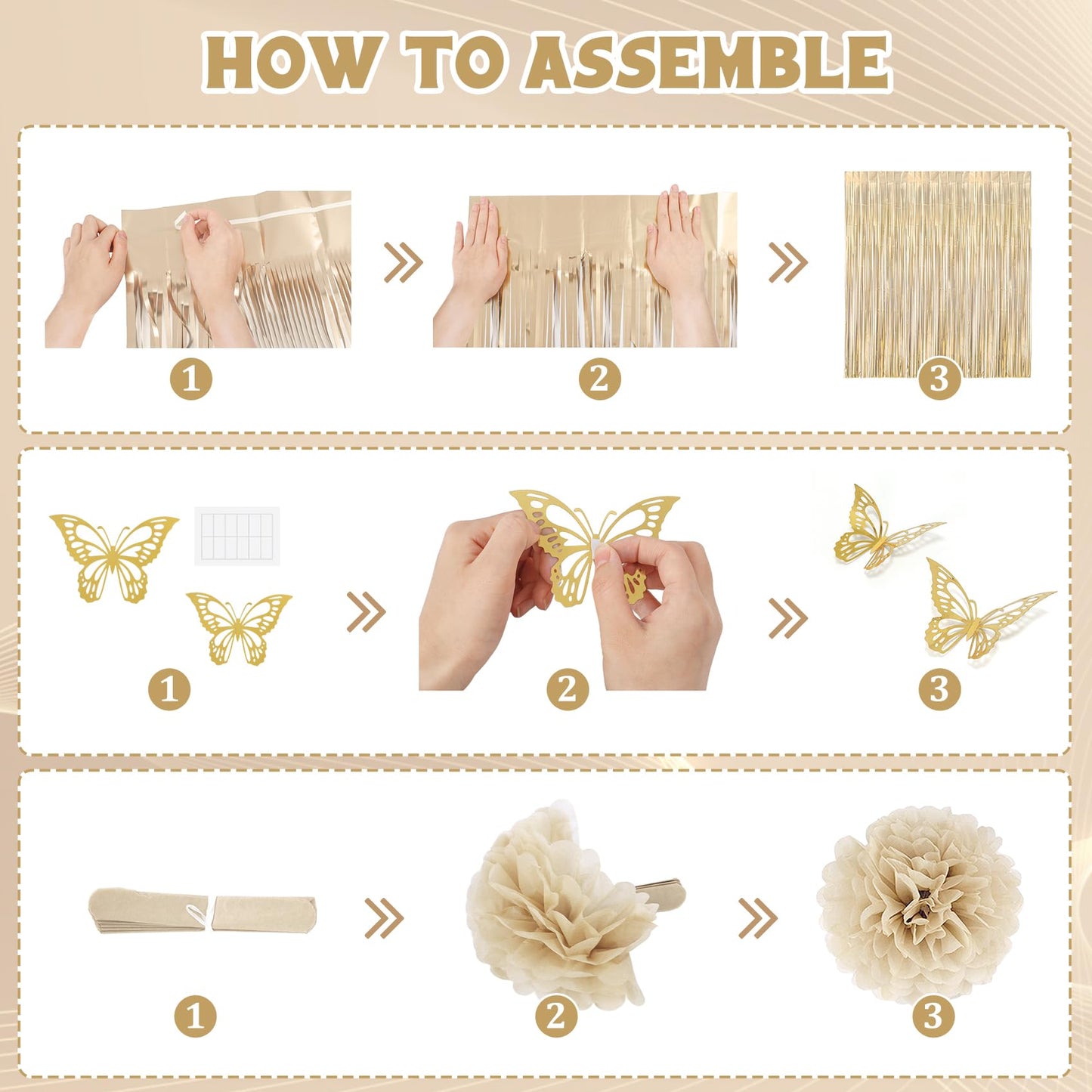 HOW TO ASSEMBLE

1
2
3

1
2
3

1
2
3