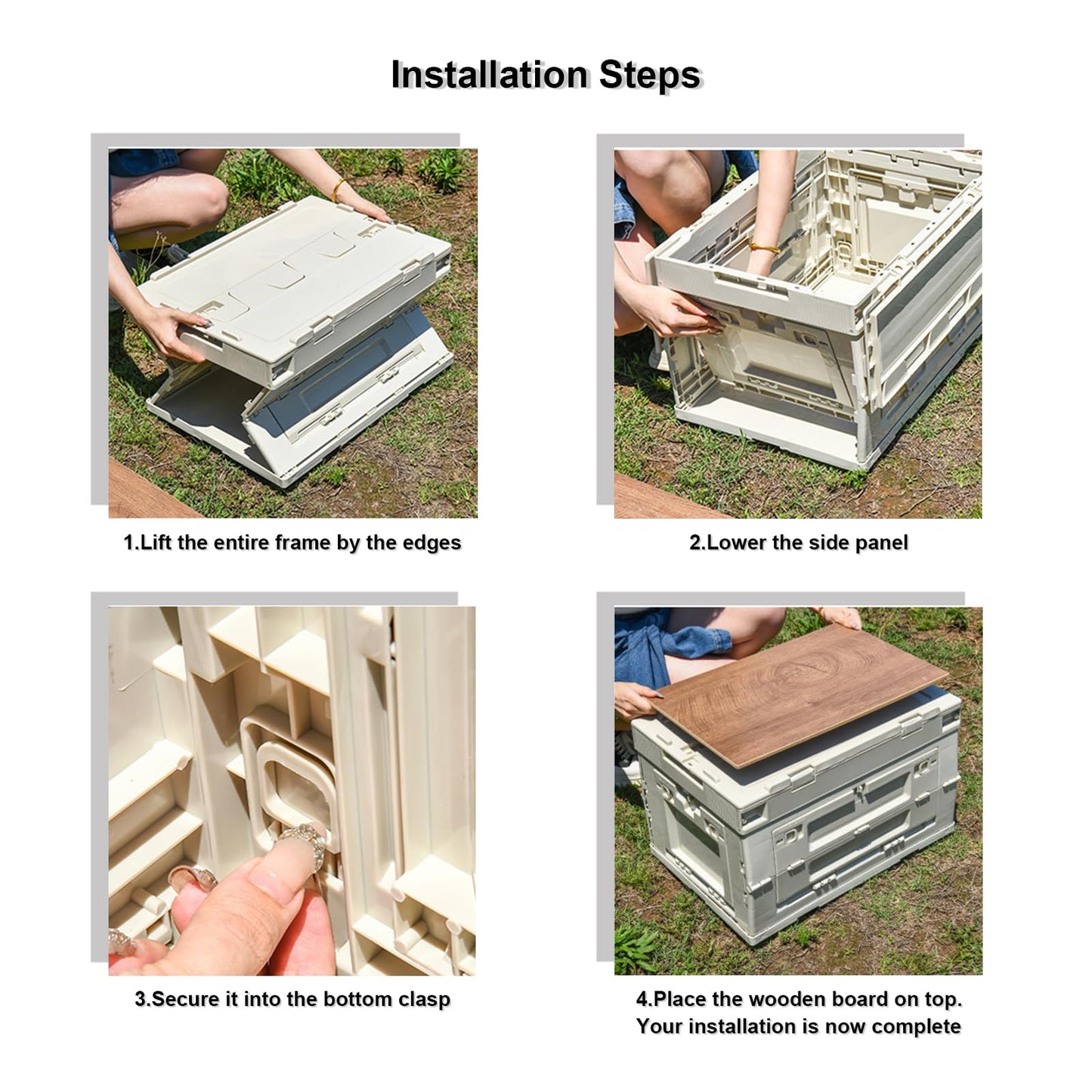 Installation Steps

1.Lift the entire frame by the edges

2.Lower the side panel

3.Secure it into the bottom clasp

4.Place the wooden board on top.
Your installation is now complete