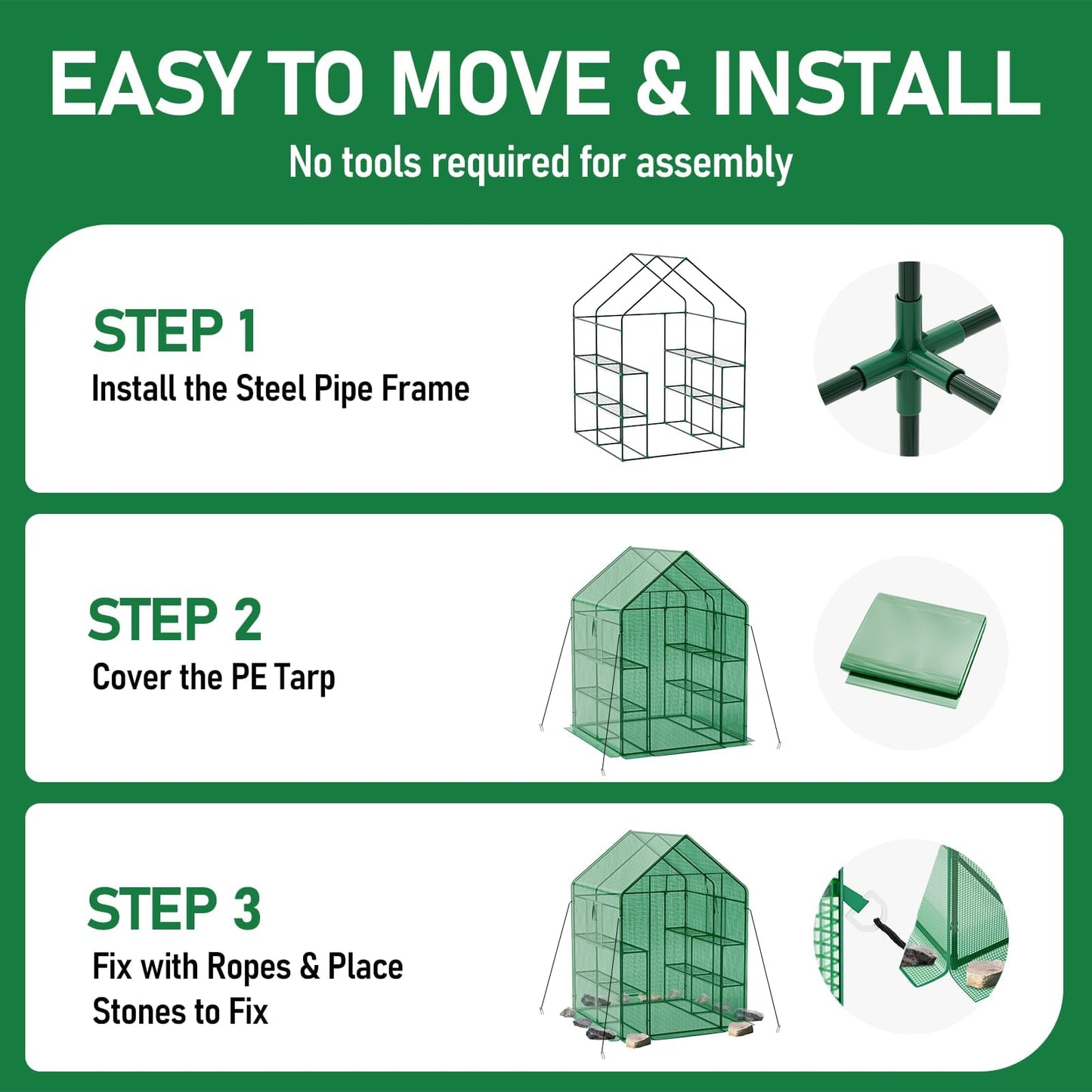 EASY TO MOVE & INSTALL

No tools required for assembly

STEP 1

Install the Steel Pipe Frame

STEP 2

Cover the PE Tarp

STEP 3

Fix with Ropes & Place Stones to Fix