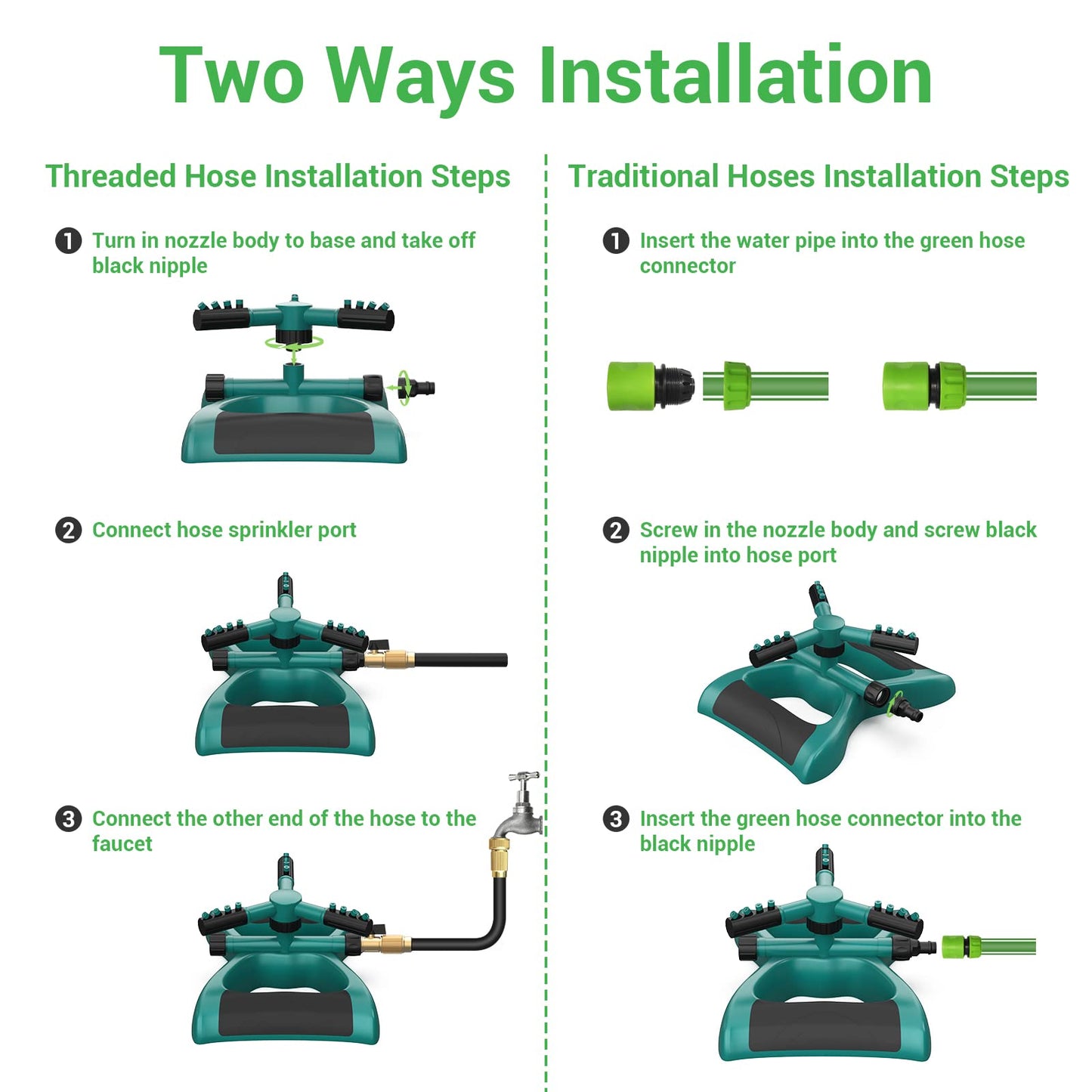 Two Ways Installation

Threaded Hose Installation Steps

1 Turn in nozzle body to base and take off black nipple

2 Connect hose sprinkler port

3 Connect the other end of the hose to the faucet

Traditional Hoses Installation Steps

1 Insert the water pipe into the green hose connector

2 Screw in the nozzle body and screw black nipple into hose port

3 Insert the green hose connector into the black nipple