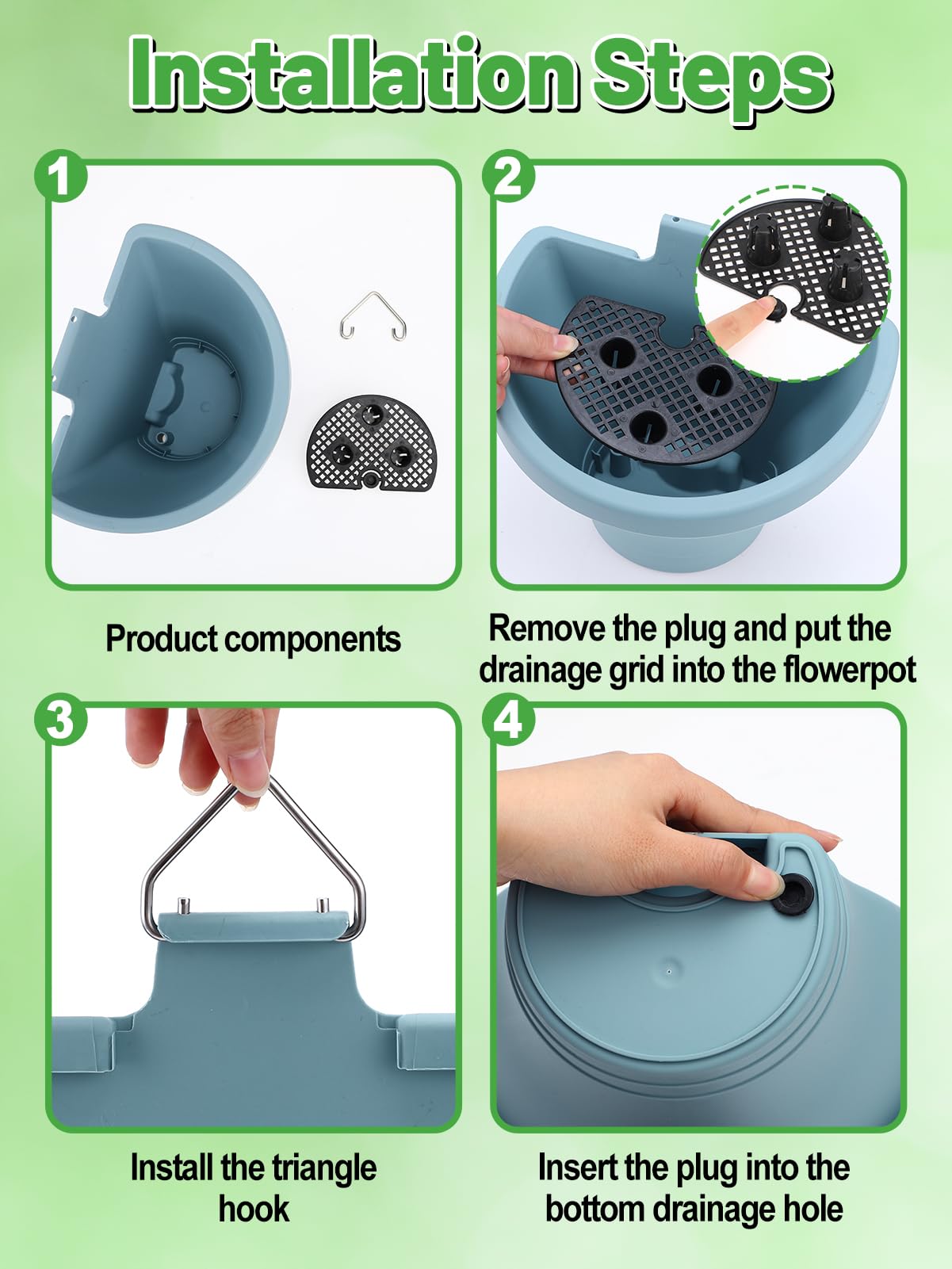 Installation Steps

1

Product components

2

Remove the plug and put the drainage grid into the flowerpot

3

Install the triangle hook

4

Insert the plug into the bottom drainage hole