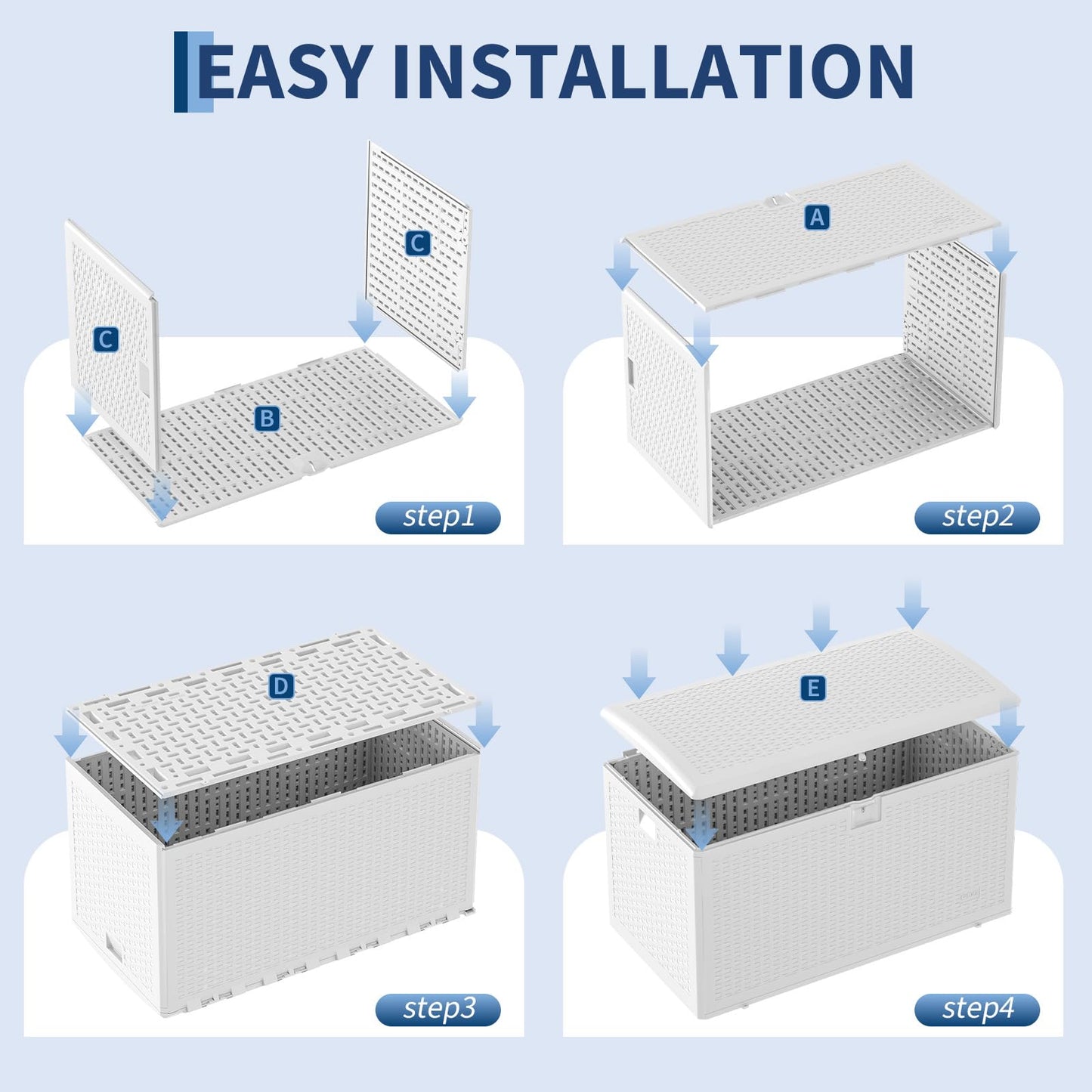 EASY INSTALLATION

C

C

B

step1

A

step2

D

step3

E

step4