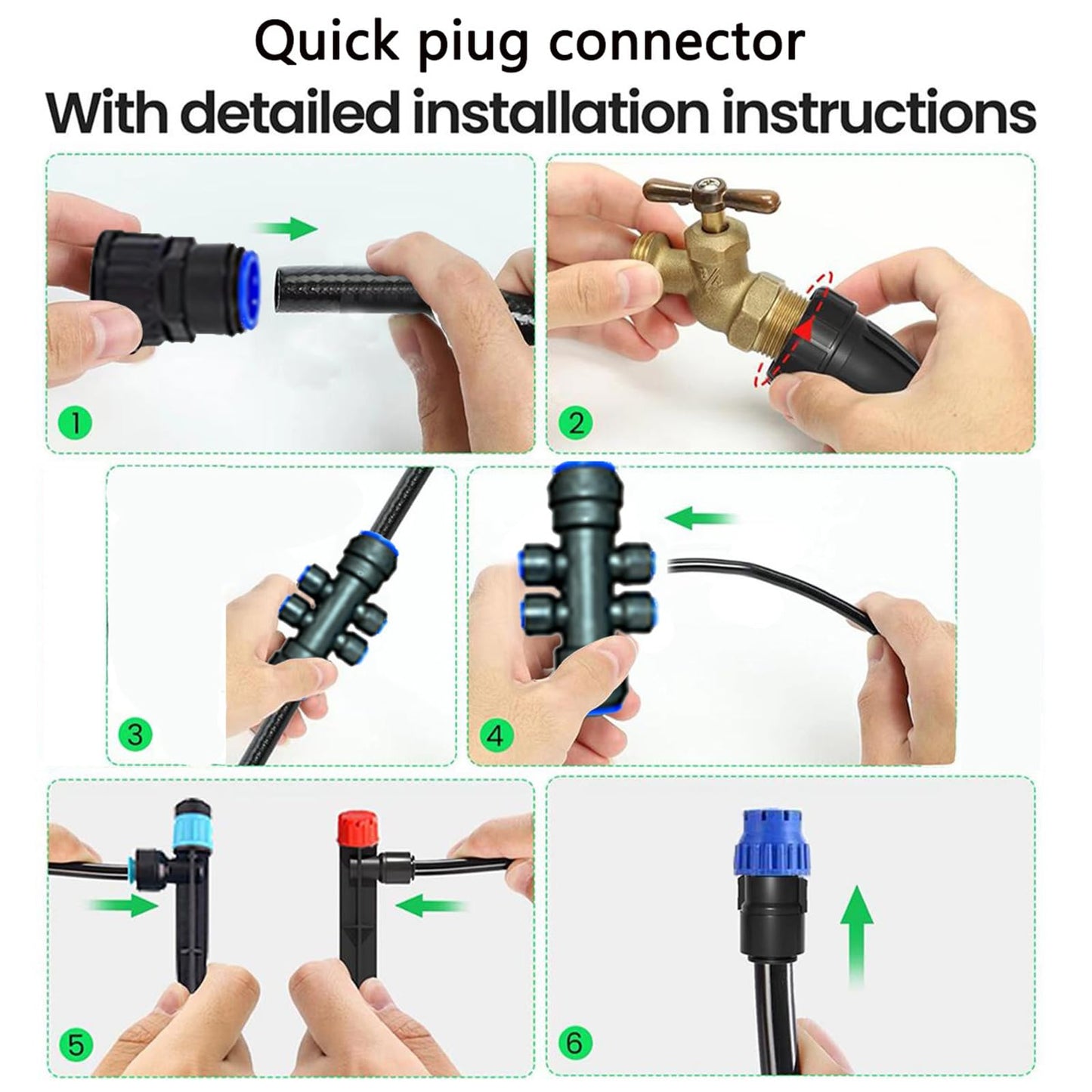 Quick piug connector
With detailed installation instructions

1

2

3

4

5

6