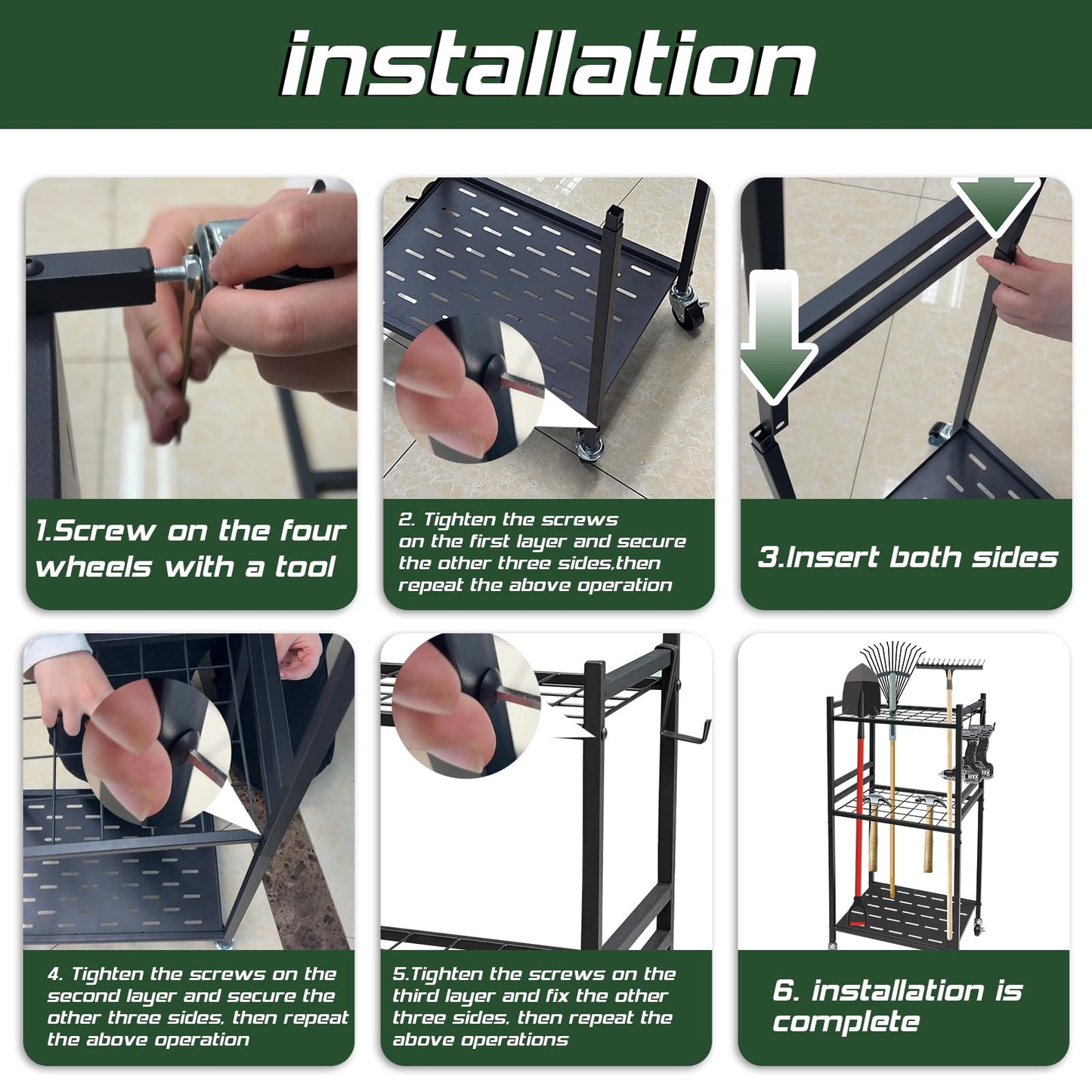 installation

1.Screw on the four wheels with a tool

2. Tighten the screws on the first layer and secure the other three sides,then repeat the above operation

3.Insert both sides

4. Tighten the screws on the second layer and secure the other three sides, then repeat the above operation

5.Tighten the screws on the third layer and fix the other three sides, then repeat the above operations

6. installation is complete