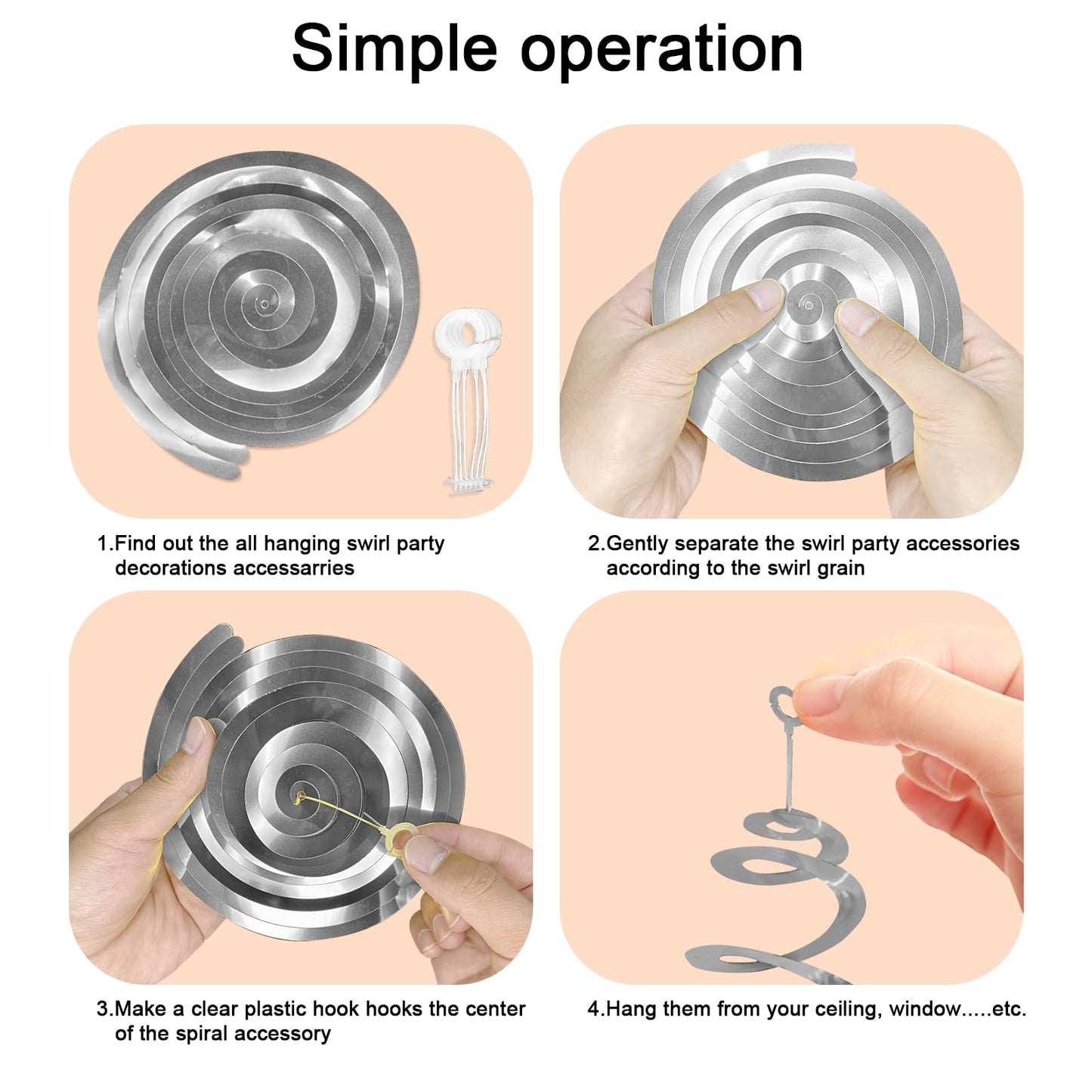 Simple operation

1.Find out the all hanging swirl party decorations accessarries

2.Gently separate the swirl party accessories according to the swirl grain

3.Make a clear plastic hook hooks the center of the spiral accessory

4.Hang them from your ceiling, window.....etc.