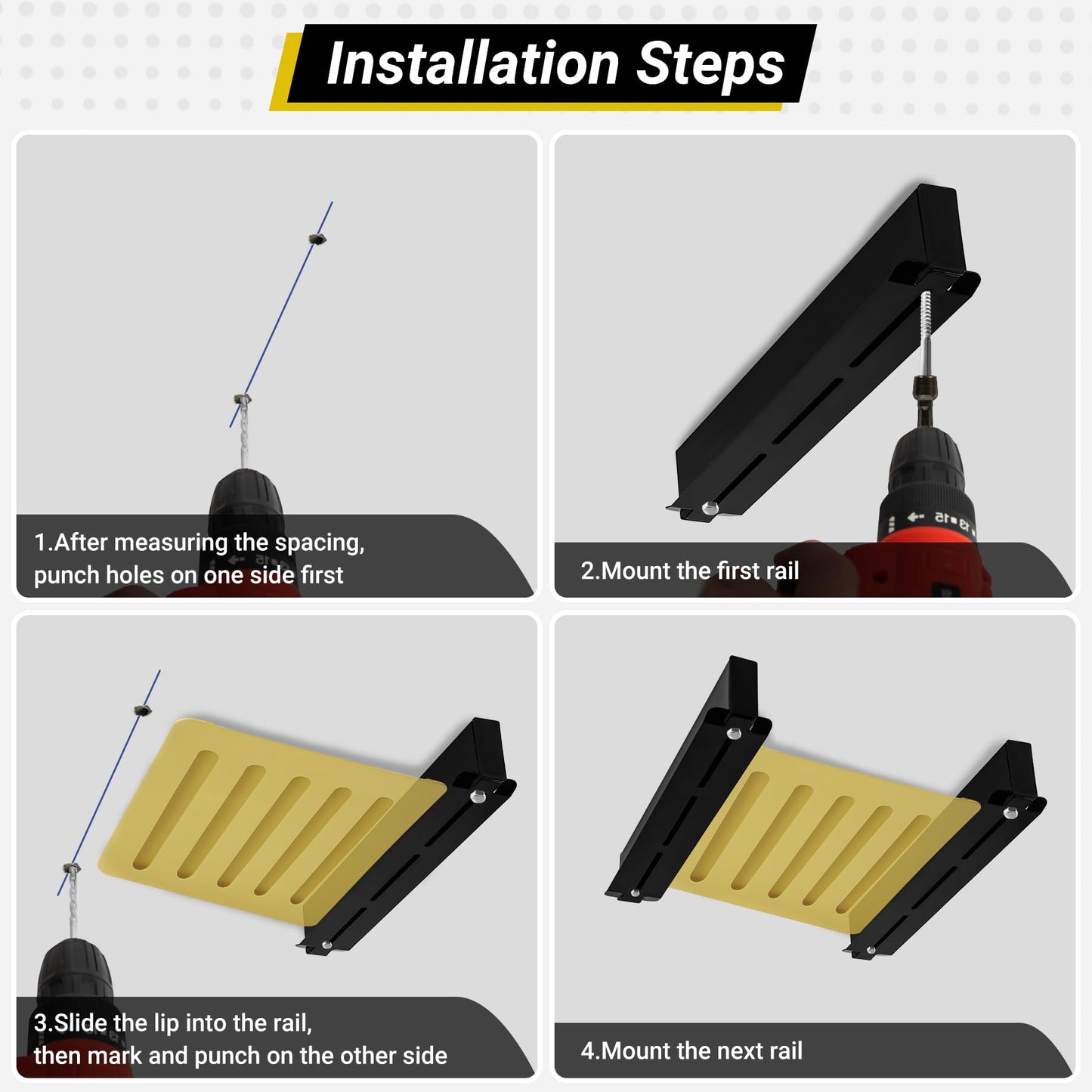 Installation Steps

1.After measuring the spacing, punch holes on one side first

2.Mount the first rail

3.Slide the lip into the rail, then mark and punch on the other side

4.Mount the next rail